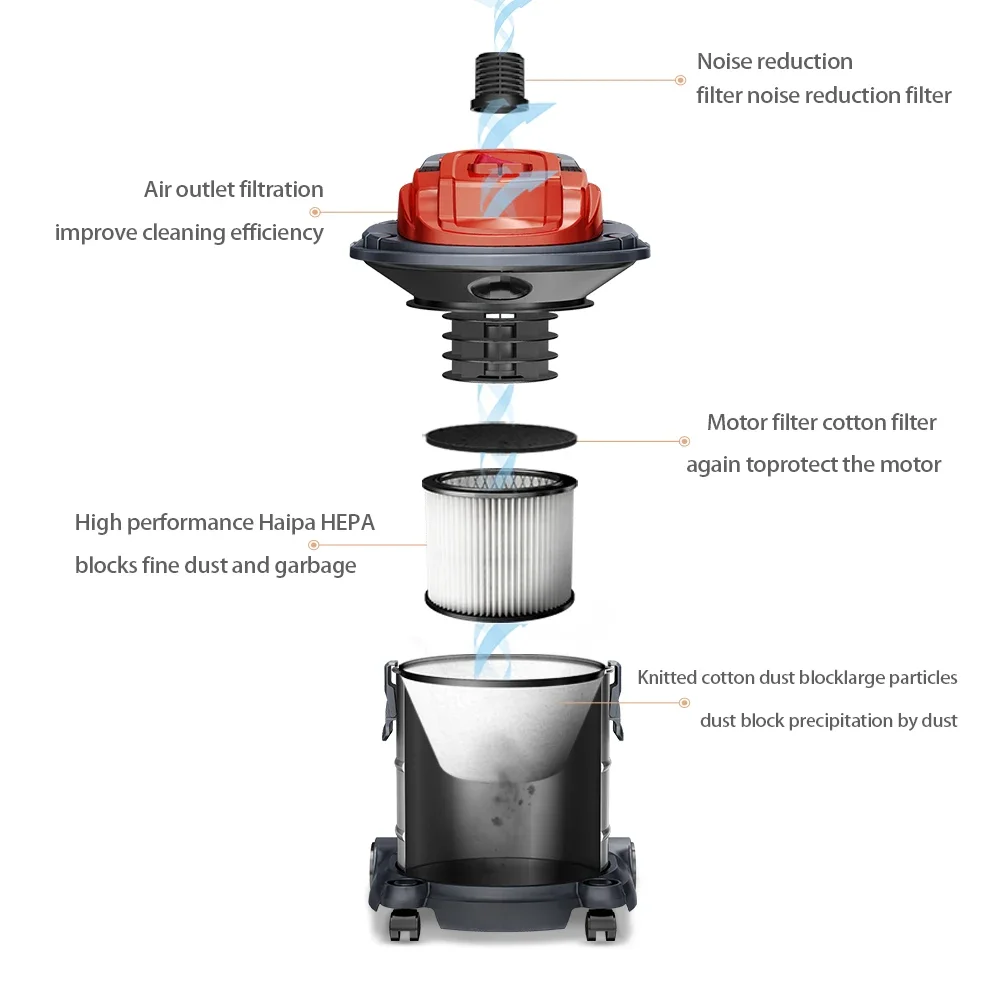 Noise reduction
filter noise reduction filter

Air outlet filtration
improve cleaning efficiency

Motor filter cotton filter
again toprotect the motor

High performance Haipa HEPA
blocks fine dust and garbage

Knitted cotton dust blocklarge particles
dust block precipitation by dust