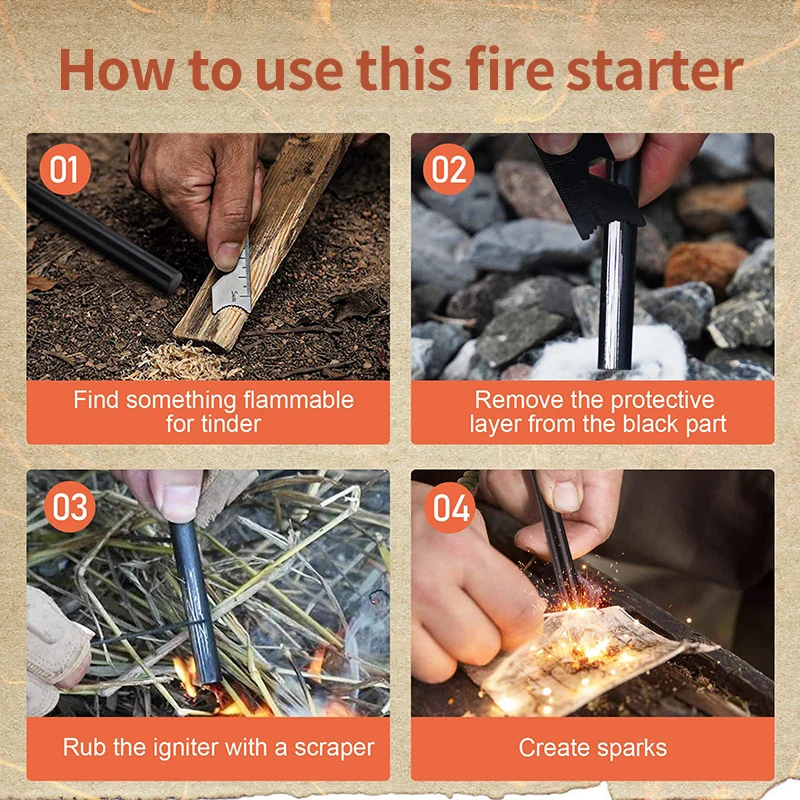 How to use this fire starter

01

Find something flammable for tinder

02

Remove the protective layer from the black part

03

Rub the igniter with a scraper

04

Create sparks