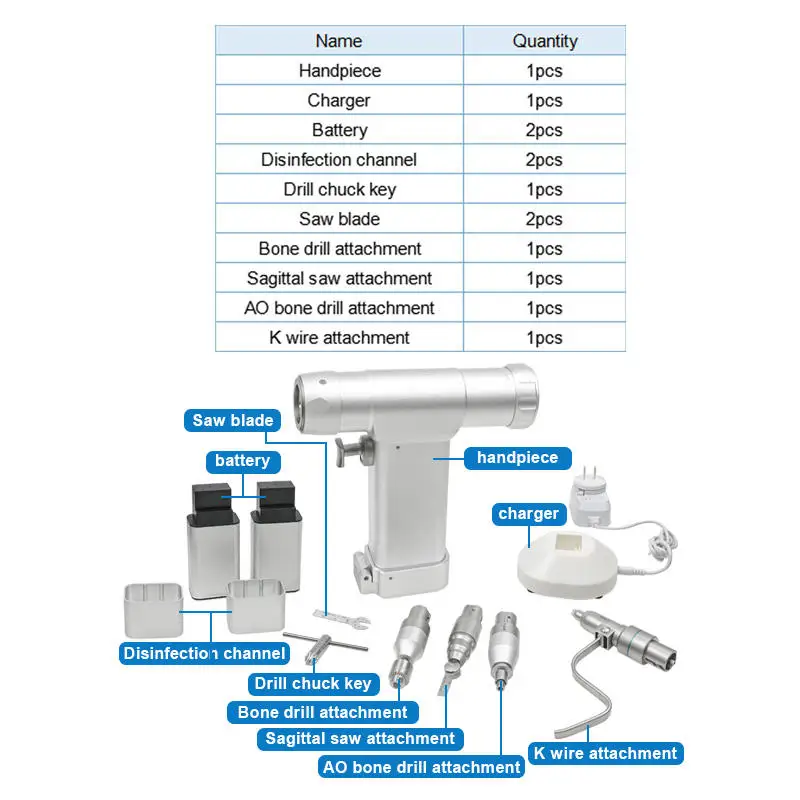 | Name | Quantity |
|---|---|
| Handpiece | 1pcs |
| Charger | 1pcs |
| Battery | 2pcs |
| Disinfection channel | 2pcs |
| Drill chuck key | 1pcs |
| Saw blade | 2pcs |
| Bone drill attachment | 1pcs |
| Sagittal saw attachment | 1pcs |
| AO bone drill attachment | 1pcs |
| K wire attachment | 1pcs |

Saw blade

battery

handpiece

charger

Disinfection channel

Drill chuck key

Bone drill attachment

Sagittal saw attachment

AO bone drill attachment

K wire attachment