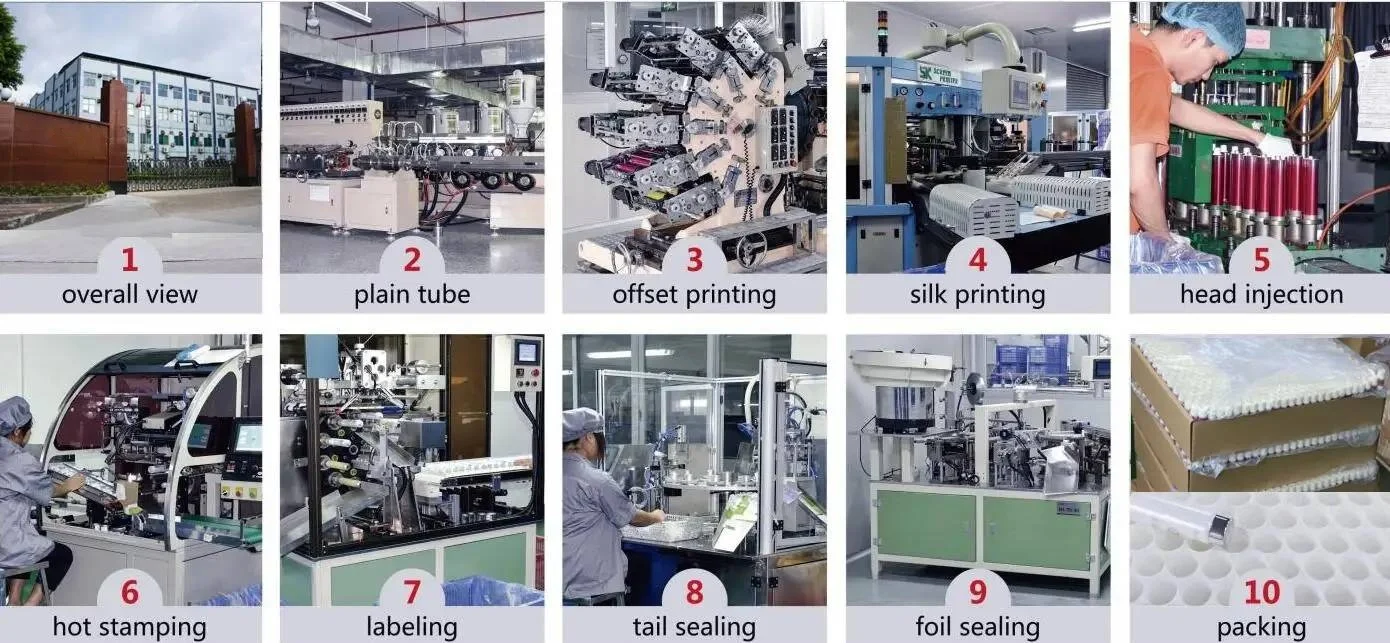 1
overall view

2
plain tube

3
offset printing

SK
4
silk printing

5
head injection

6
hot stamping

7
labeling

8
tail sealing

9
foil sealing

10
packing