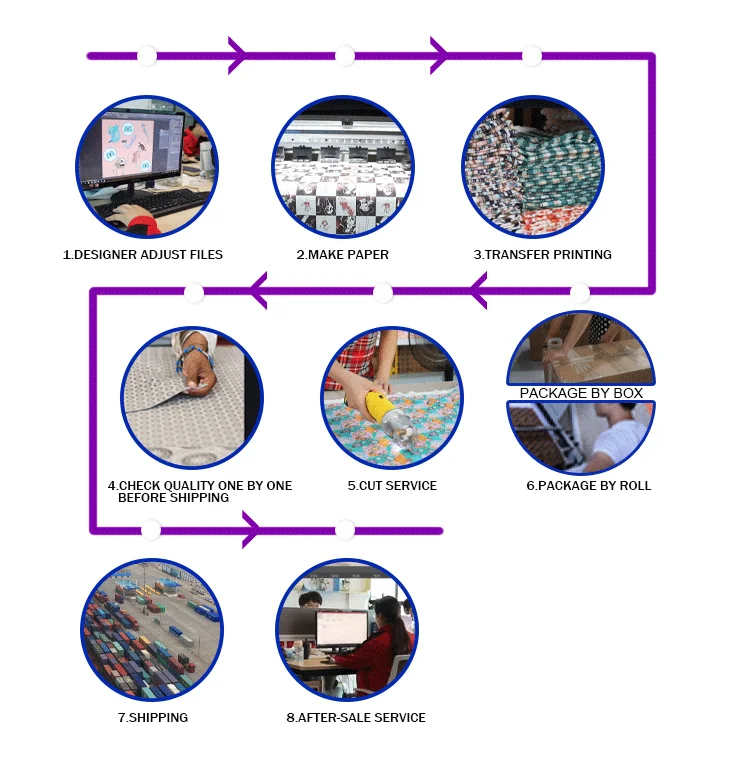 1.DESIGNER ADJUST FILES

2.MAKE PAPER

3.TRANSFER PRINTING

4.CHECK QUALITY ONE BY ONE BEFORE SHIPPING

5.CUT SERVICE

PACKAGE BY BOX

6.PACKAGE BY ROLL

7.SHIPPING

8.AFTER-SALE SERVICE