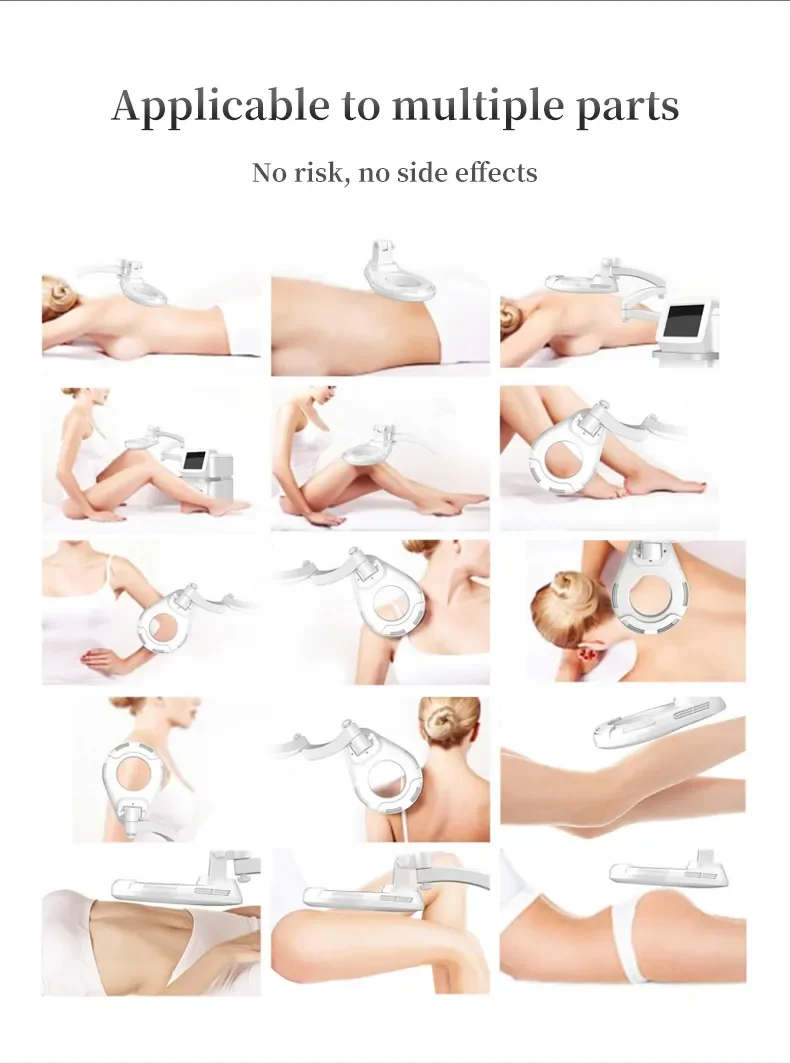 Applicable to multiple parts

No risk, no side effects