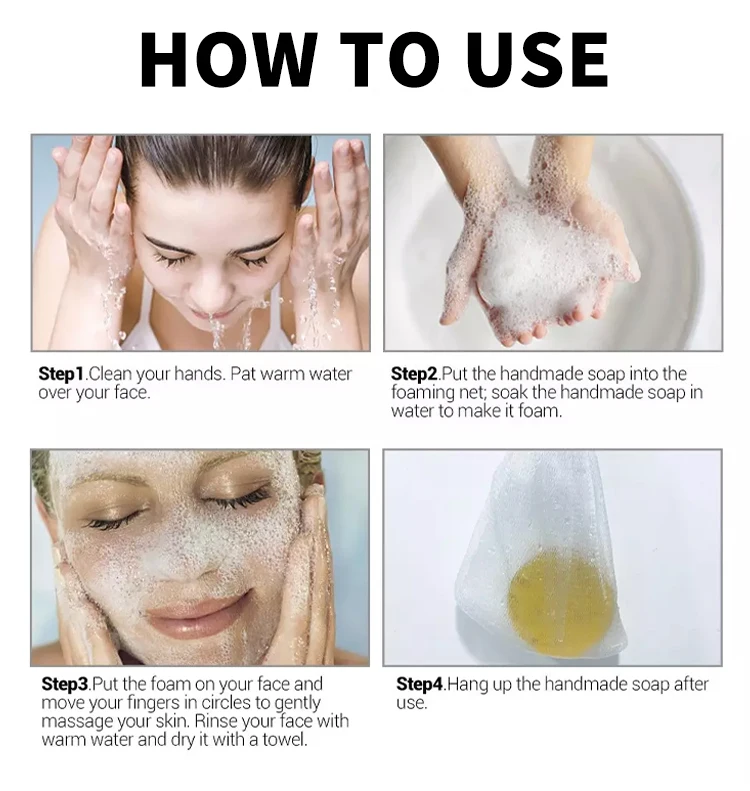 HOW TO USE

Step1.Clean your hands. Pat warm water over your face.

Step2.Put the handmade soap into the foaming net; soak the handmade soap in water to make it foam.

Step3.Put the foam on your face and move your fingers in circles to gently massage your skin. Rinse your face with warm water and dry it with a towel.

Step4.Hang up the handmade soap after use.