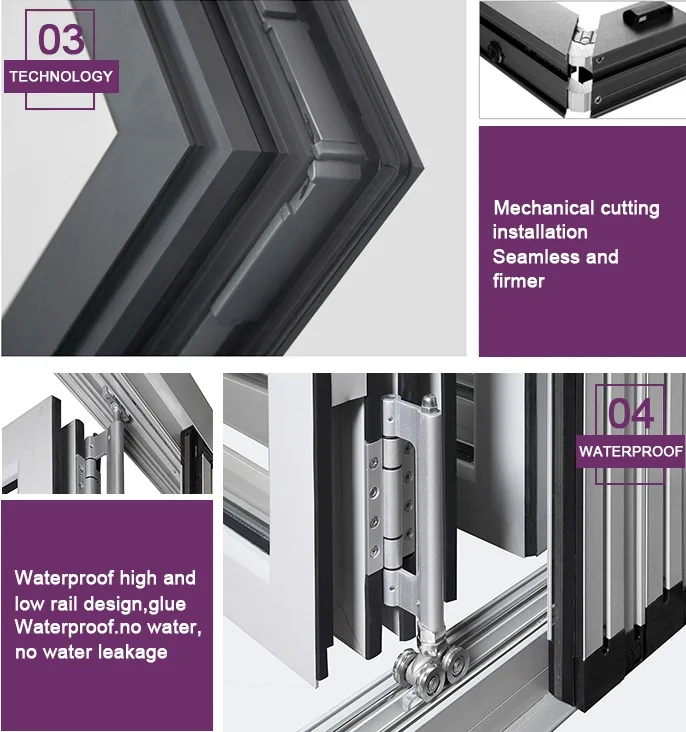 03
TECHNOLOGY

Mechanical cutting installation
Seamless and firmer

04
WATERPROOF

Waterproof high and low rail design,glue
Waterproof.no water, no water leakage