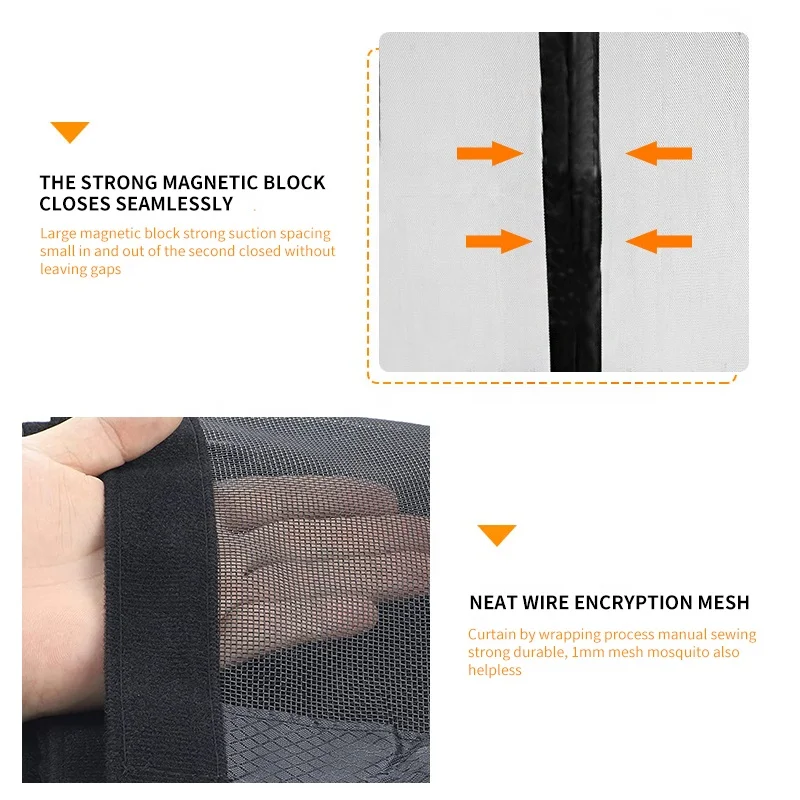 THE STRONG MAGNETIC BLOCK CLOSES SEAMLESSLY

Large magnetic block strong suction spacing small in and out of the second closed without leaving gaps

NEAT WIRE ENCRYPTION MESH

Curtain by wrapping process manual sewing strong durable, 1mm mesh mosquito also helpless