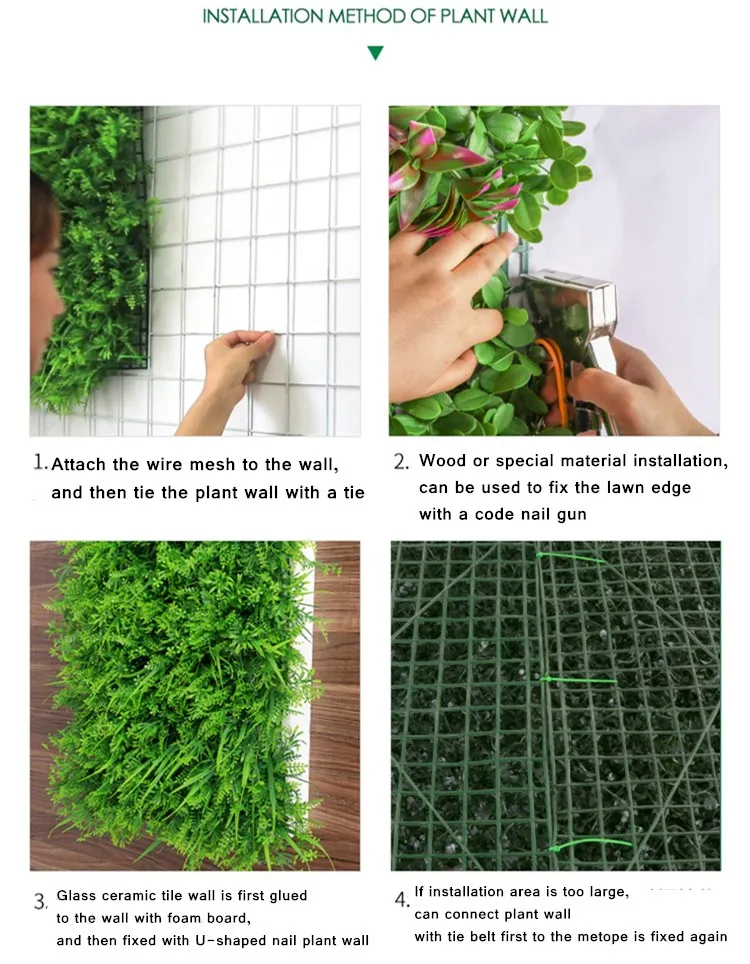 INSTALLATION METHOD OF PLANT WALL

1. Attach the wire mesh to the wall, and then tie the plant wall with a tie

2. Wood or special material installation, can be used to fix the lawn edge with a code nail gun

3. Glass ceramic tile wall is first glued to the wall with foam board, and then fixed with U-shaped nail plant wall

4. If installation area is too large, can connect plant wall with tie belt first to the metope is fixed again