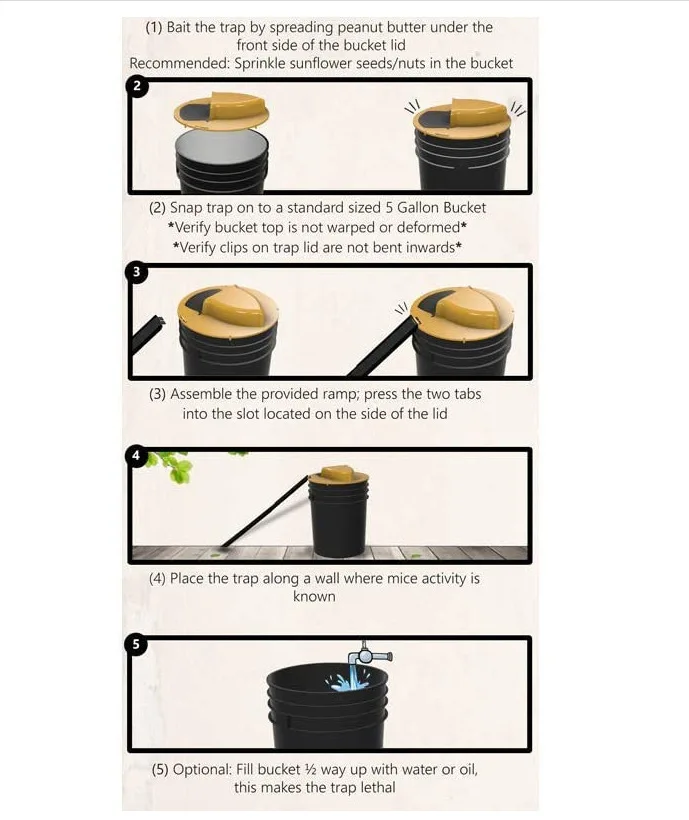 (1) Bait the trap by spreading peanut butter under the front side of the bucket lid
Recommended: Sprinkle sunflower seeds/nuts in the bucket

2

(2) Snap trap on to a standard sized 5 Gallon Bucket
*Verify bucket top is not warped or deformed*
*Verify clips on trap lid are not bent inwards*

3

(3) Assemble the provided ramp; press the two tabs into the slot located on the side of the lid

4

(4) Place the trap along a wall where mice activity is known

5

(5) Optional: Fill bucket ½ way up with water or oil, this makes the trap lethal