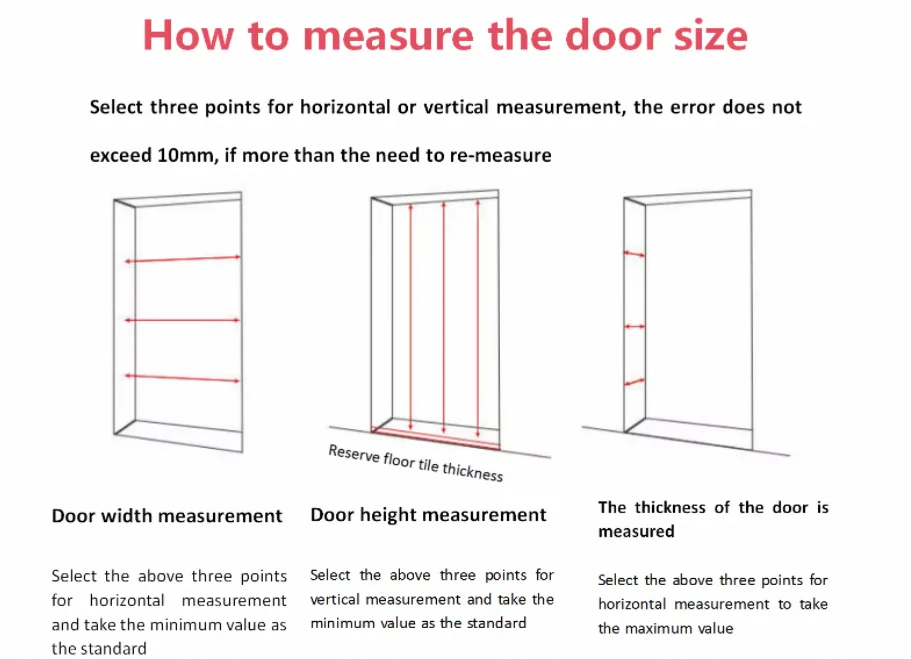 How to measure the door size

Select three points for horizontal or vertical measurement, the error does not exceed 10mm, if more than the need to re-measure

Reserve floor tile thickness

Door width measurement

Select the above three points for horizontal measurement and take the minimum value as the standard

Door height measurement

Select the above three points for vertical measurement and take the minimum value as the standard

The thickness of the door is measured

Select the above three points for horizontal measurement to take the maximum value