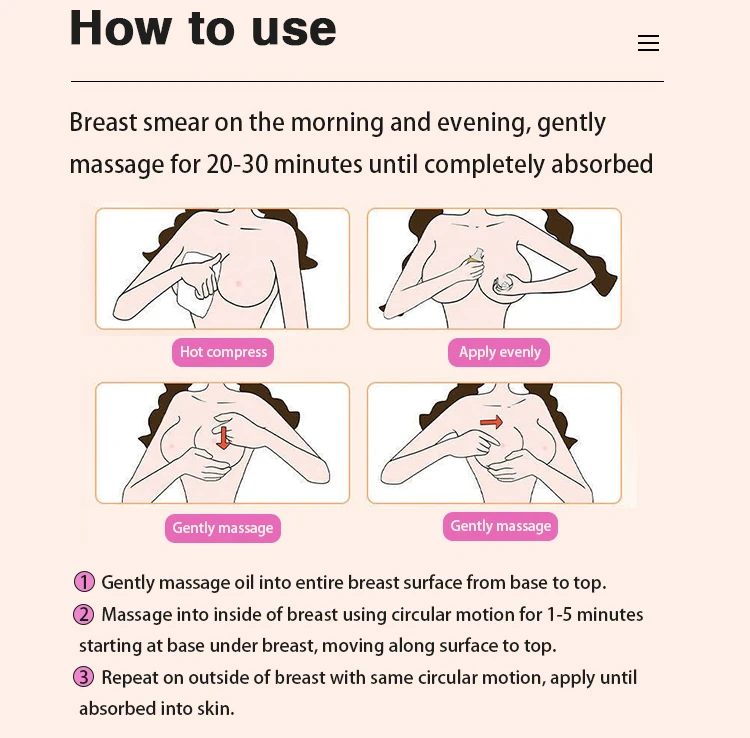 How to use

Breast smear on the morning and evening, gently massage for 20-30 minutes until completely absorbed

Hot compress

Apply evenly

Gently massage

Gently massage

① Gently massage oil into entire breast surface from base to top.

② Massage into inside of breast using circular motion for 1-5 minutes starting at base under breast, moving along surface to top.

③ Repeat on outside of breast with same circular motion, apply until absorbed into skin.