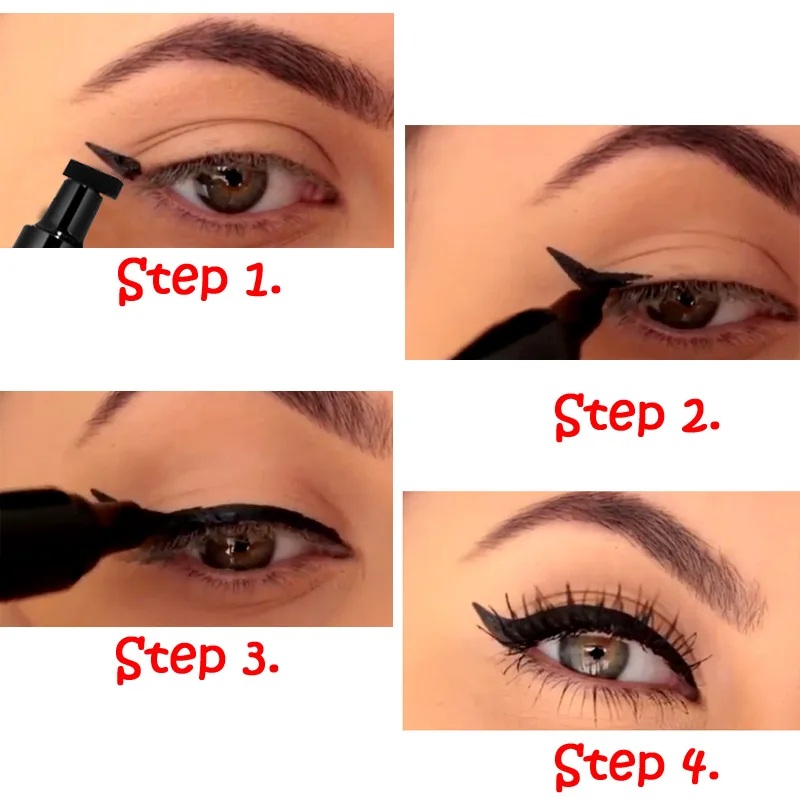 Step 1.

Step 2.

Step 3.

Step 4.