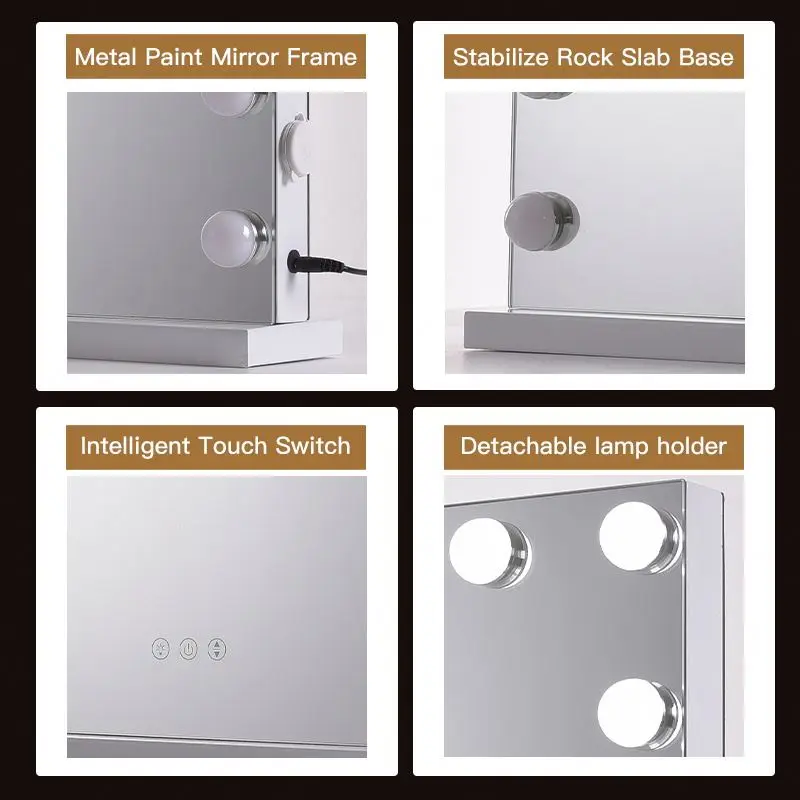 Metal Paint Mirror Frame

Stabilize Rock Slab Base

Intelligent Touch Switch

Detachable lamp holder