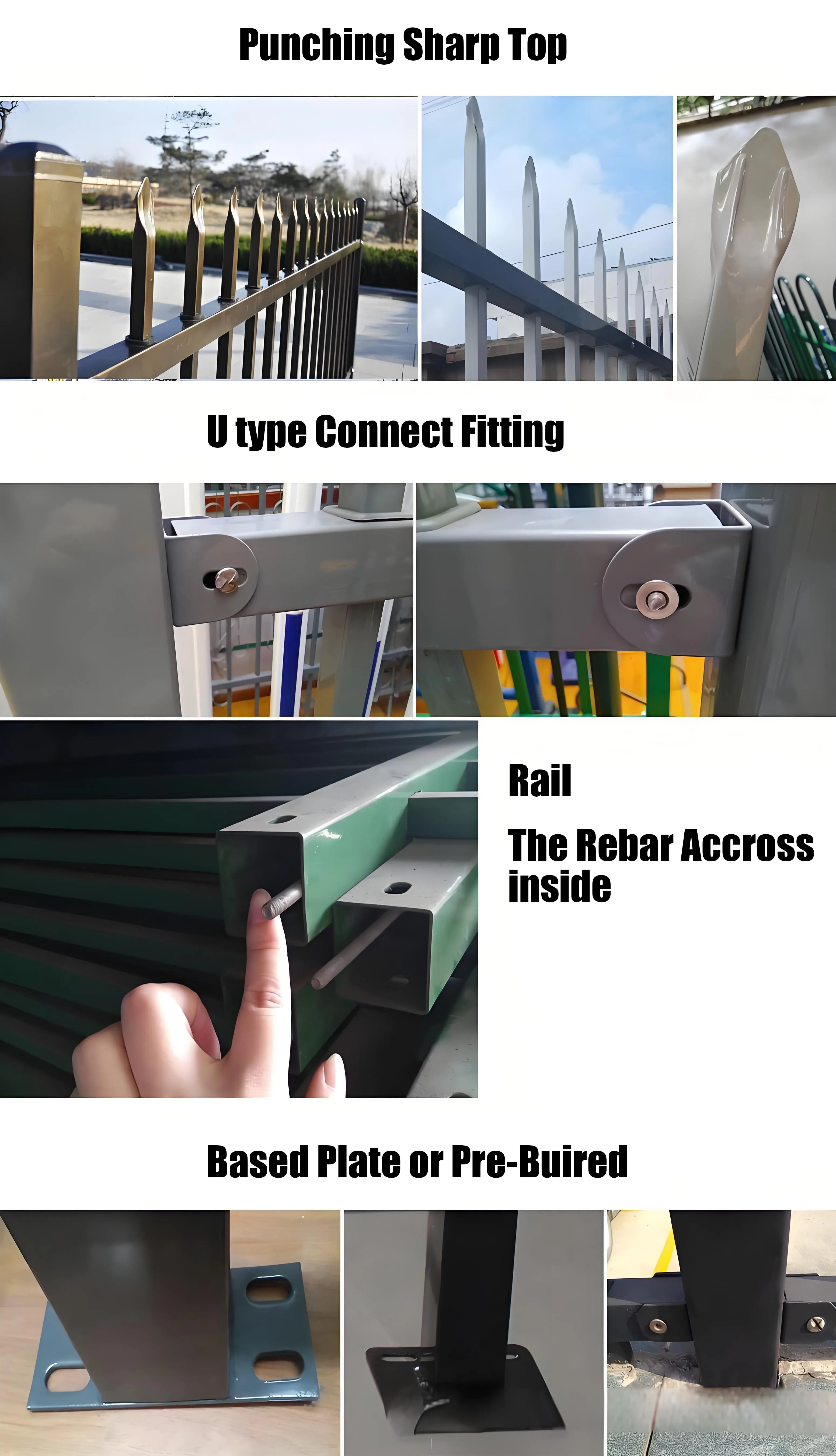 Punching Sharp Top

U type Connect Fitting

Rail

The Rebar Accross inside

Based Plate or Pre-Buired