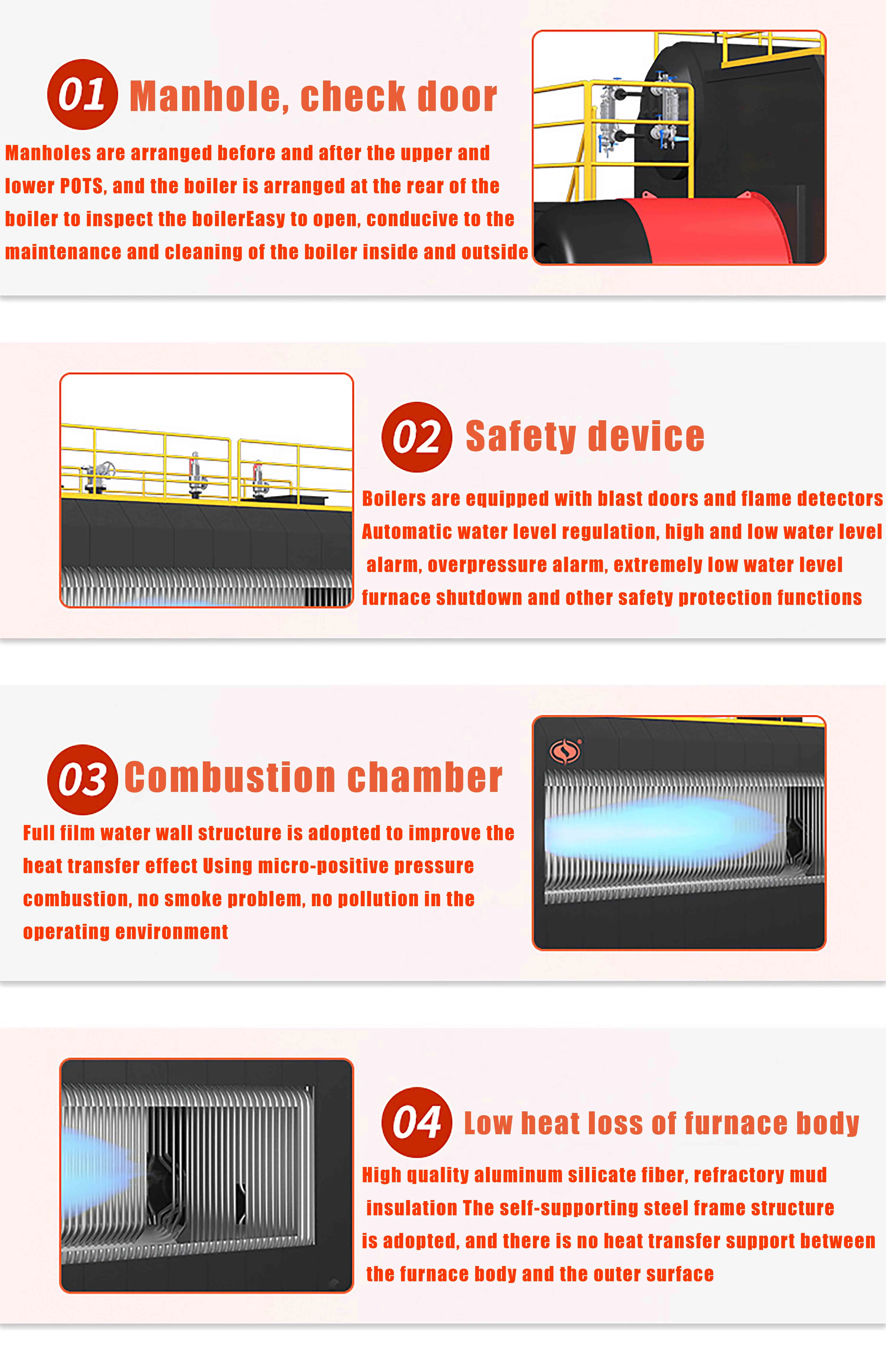 01 Manhole, check door

Manholes are arranged before and after the upper and lower POTS, and the boiler is arranged at the rear of the boiler to inspect the boilerEasy to open, conducive to the maintenance and cleaning of the boiler inside and outside

02 Safety device

Boilers are equipped with blast doors and flame detectors Automatic water level regulation, high and low water level alarm, overpressure alarm, extremely low water level furnace shutdown and other safety protection functions

03 Combustion chamber

Full film water wall structure is adopted to improve the heat transfer effect Using micro-positive pressure combustion, no smoke problem, no pollution in the operating environment

04 Low heat loss of furnace body

High quality aluminum silicate fiber, refractory mud insulation The self-supporting steel frame structure is adopted, and there is no heat transfer support between the furnace body and the outer surface