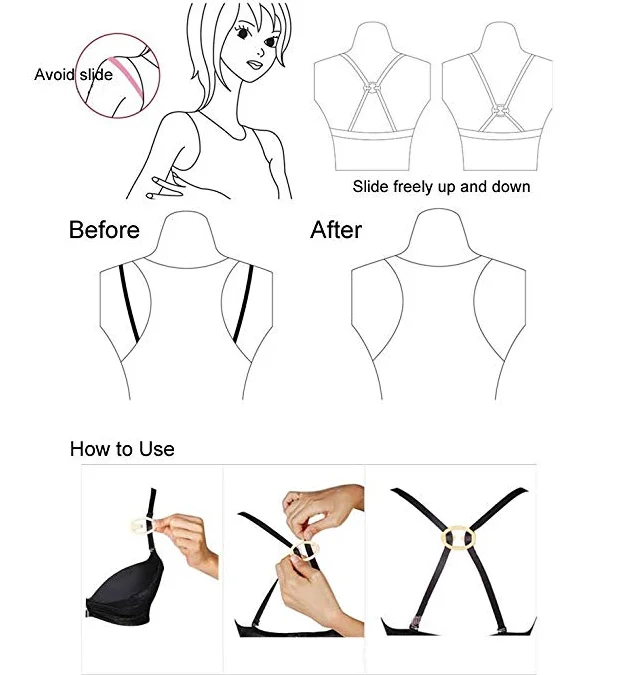 Avoid slide

Slide freely up and down

Before

After

How to Use