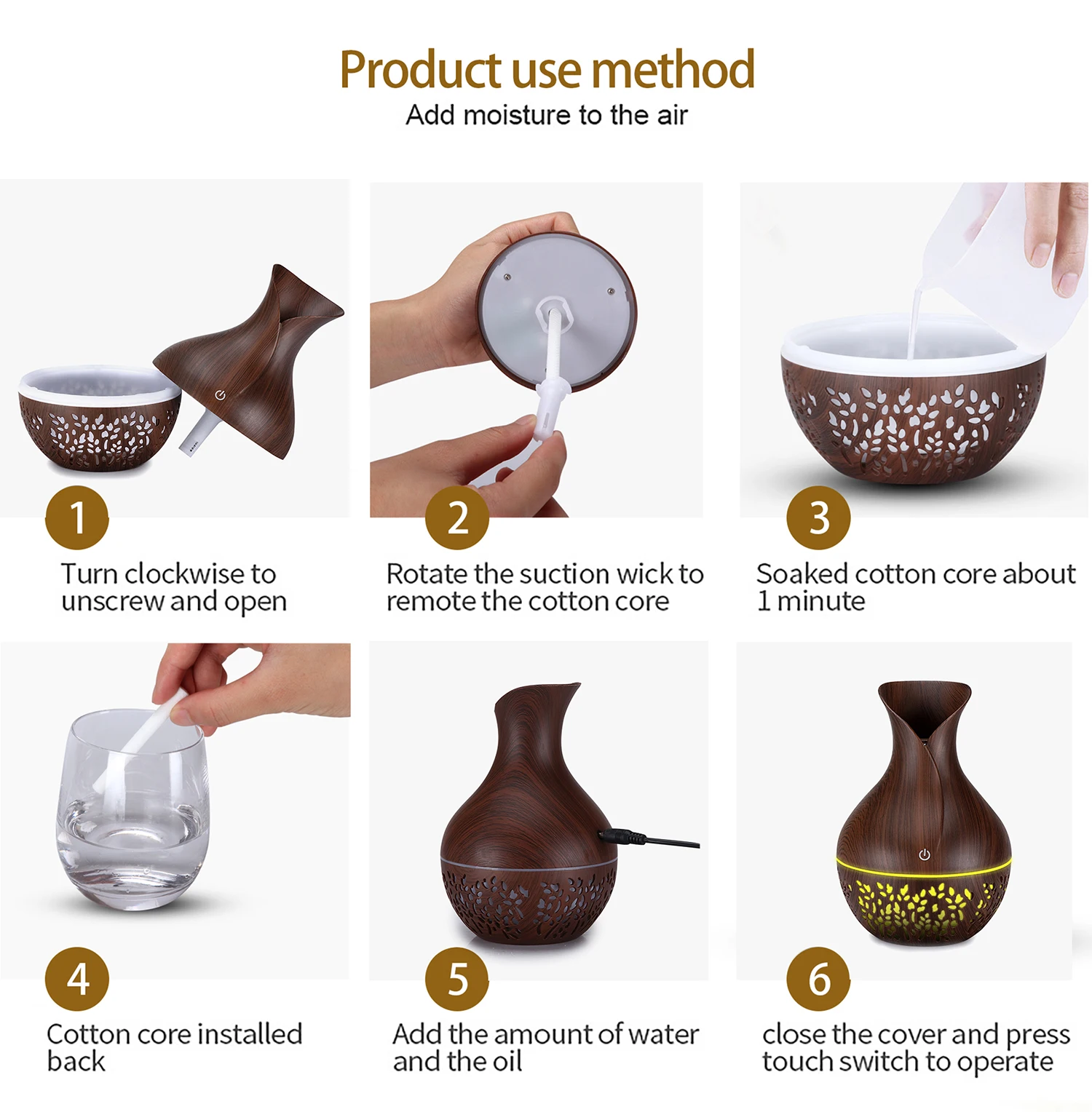 Product use method
Add moisture to the air

1
Turn clockwise to unscrew and open

2
Rotate the suction wick to remote the cotton core

3
Soaked cotton core about 1 minute

4
Cotton core installed back

5
Add the amount of water and the oil

6
close the cover and press touch switch to operate