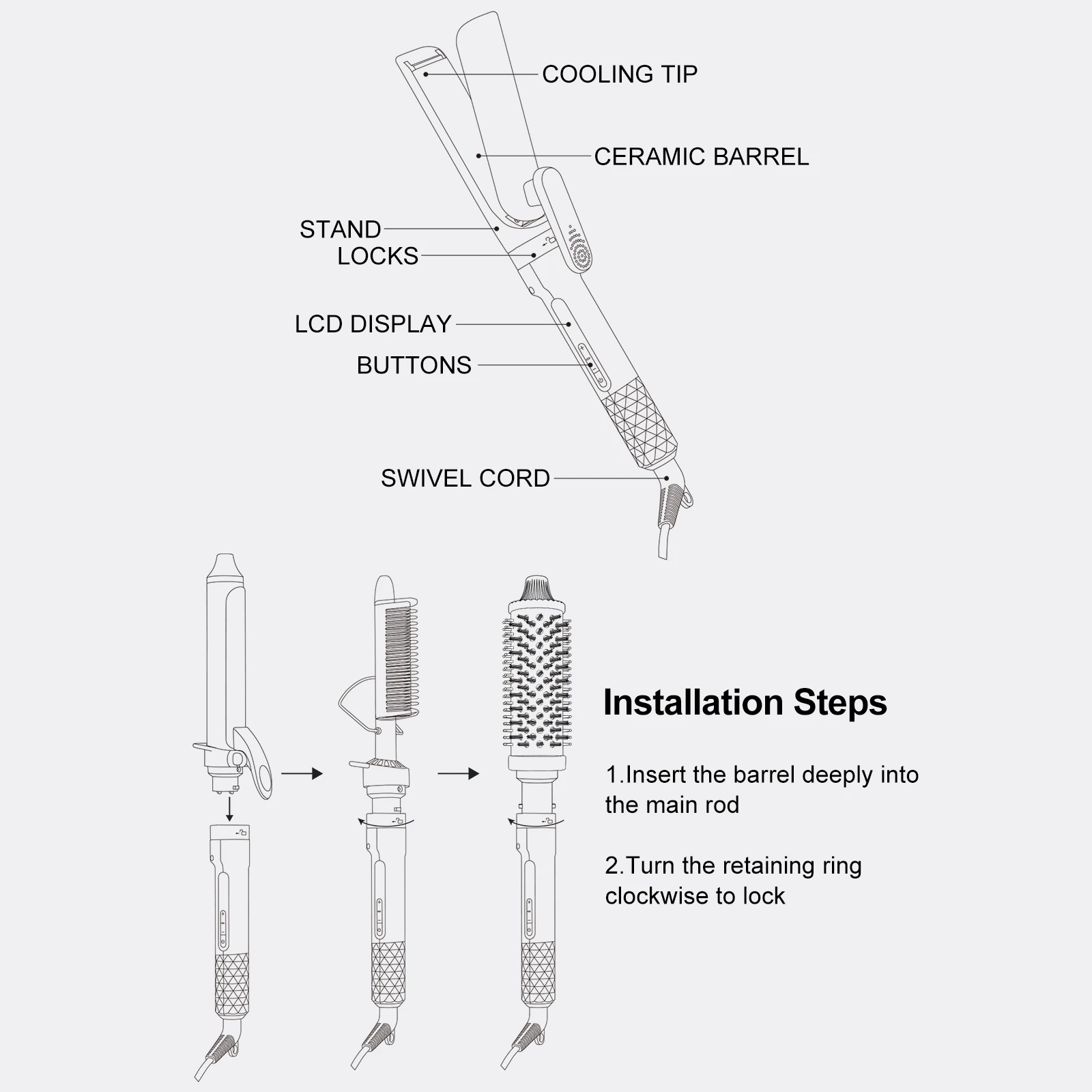 COOLING TIP

CERAMIC BARREL

STAND

LOCKS

LCD DISPLAY

BUTTONS

SWIVEL CORD

Installation Steps

1.Insert the barrel deeply into the main rod

2.Turn the retaining ring clockwise to lock