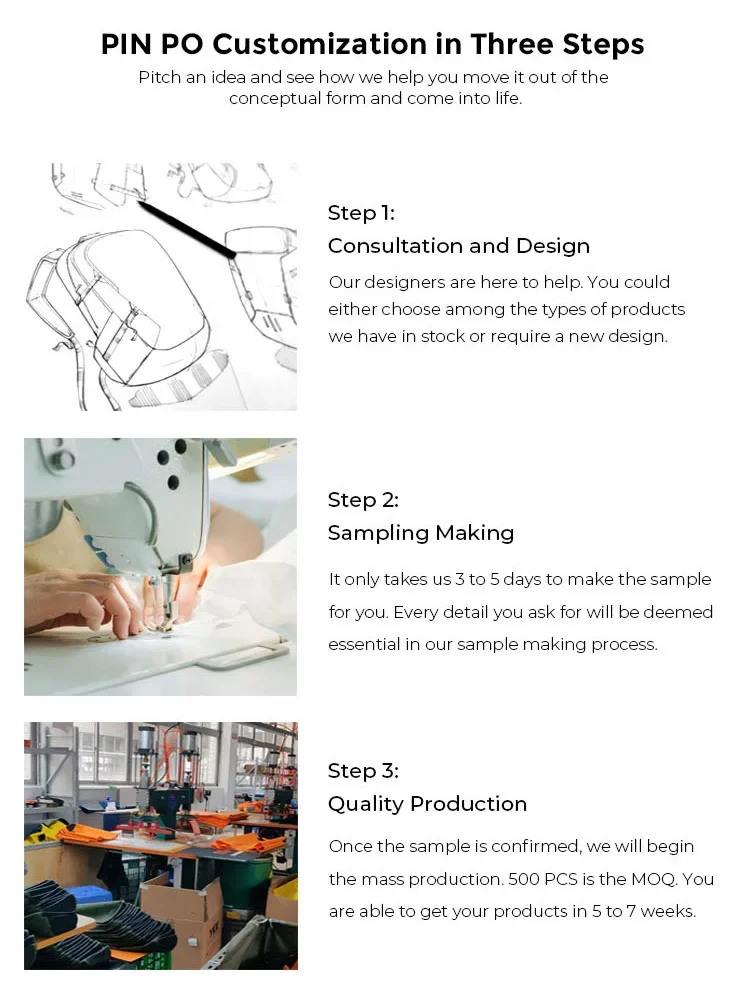 PIN PO Customization in Three Steps

Pitch an idea and see how we help you move it out of the conceptual form and come into life.

Step 1:
Consultation and Design

Our designers are here to help. You could either choose among the types of products we have in stock or require a new design.

Step 2:
Sampling Making

It only takes us 3 to 5 days to make the sample for you. Every detail you ask for will be deemed essential in our sample making process.

Step 3:
Quality Production

Once the sample is confirmed, we will begin the mass production. 500 PCS is the MOQ. You are able to get your products in 5 to 7 weeks.