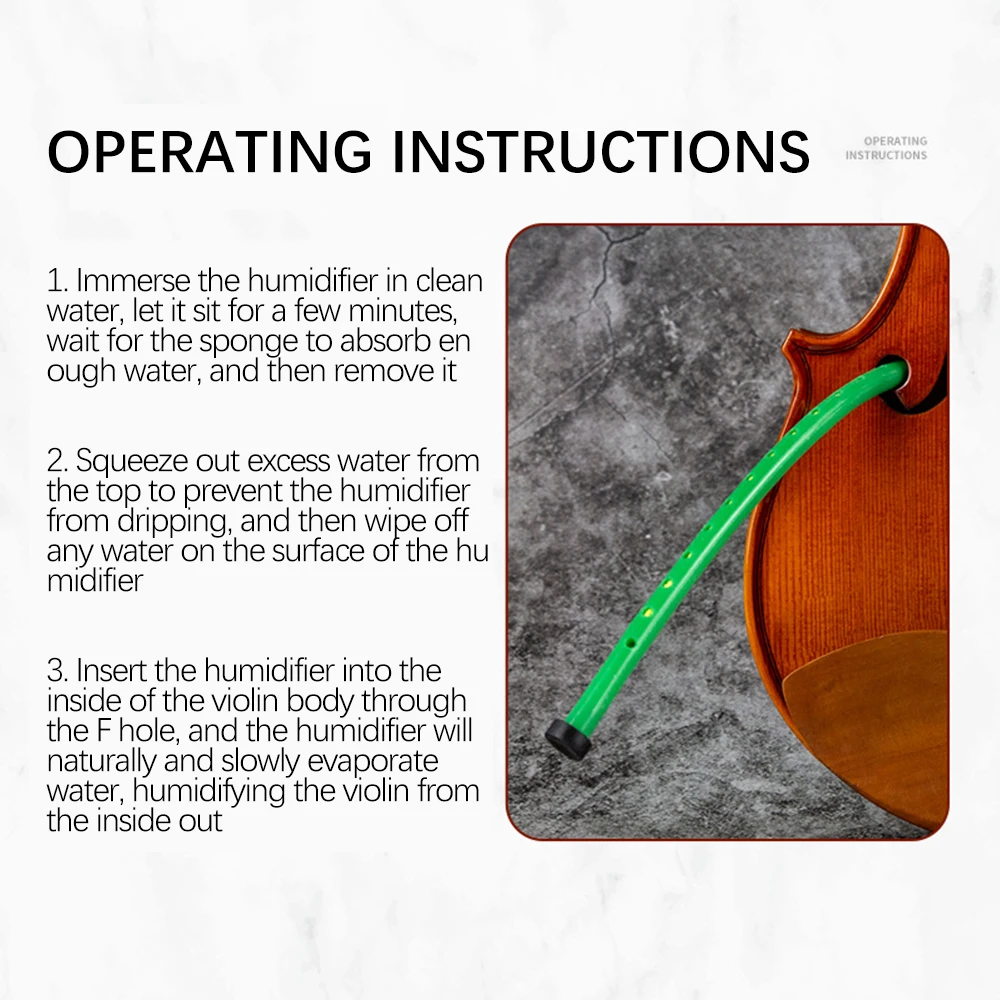 OPERATING INSTRUCTIONS

OPERATING INSTRUCTIONS

1. Immerse the humidifier in clean water, let it sit for a few minutes, wait for the sponge to absorb en ough water, and then remove it

2. Squeeze out excess water from the top to prevent the humidifier from dripping, and then wipe off any water on the surface of the hu midifier

3. Insert the humidifier into the inside of the violin body through the F hole, and the humidifier will naturally and slowly evaporate water, humidifying the violin from the inside out