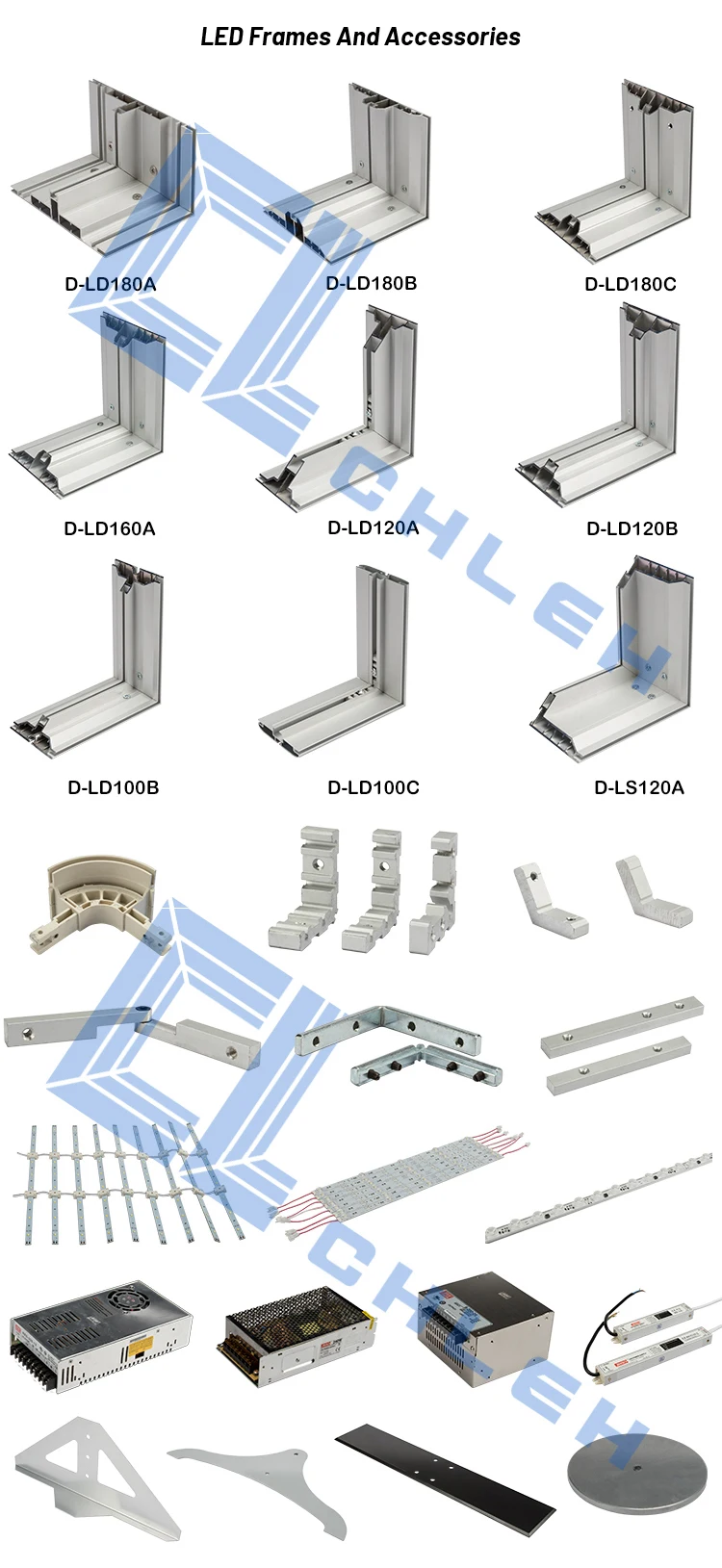 LED Frames And Accessories

D-LD180A
D-LD180B
D-LD180C
D-LD160A
D-LD120A
D-LD120B
D-LD100B
D-LD100C
D-LS120A

CHLEH
CHLEH