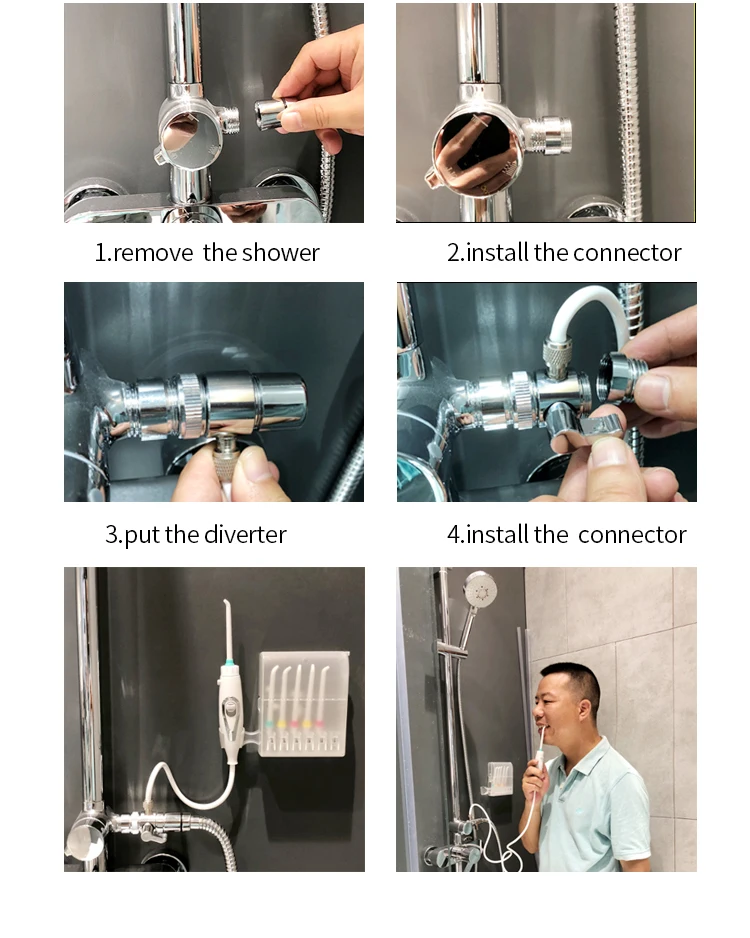 1.remove the shower

2.install the connector

3.put the diverter

4.install the connector