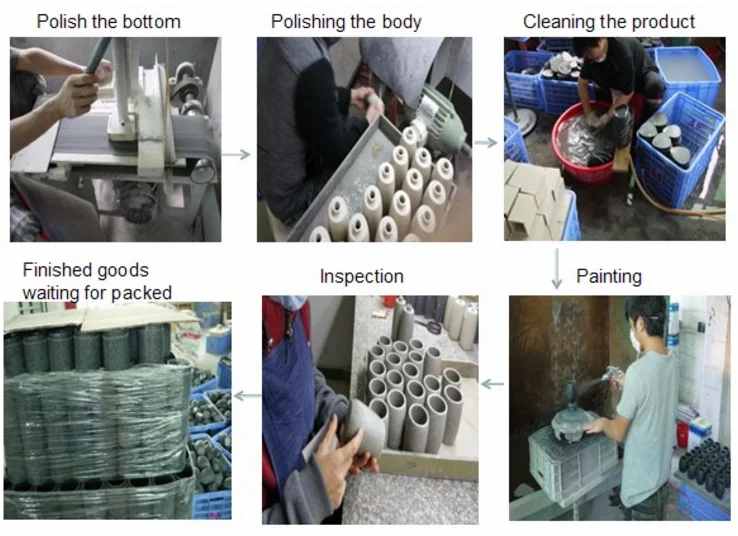 Polish the bottom

Polishing the body

Cleaning the product

Painting

Inspection

Finished goods waiting for packed