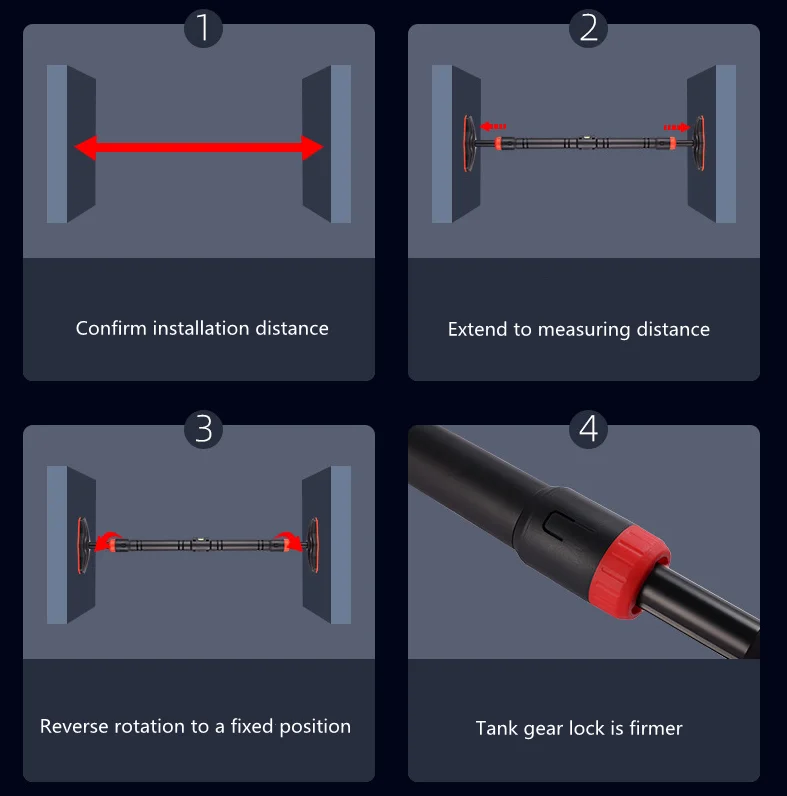 1

Confirm installation distance

2

Extend to measuring distance

3

Reverse rotation to a fixed position

4

Tank gear lock is firmer