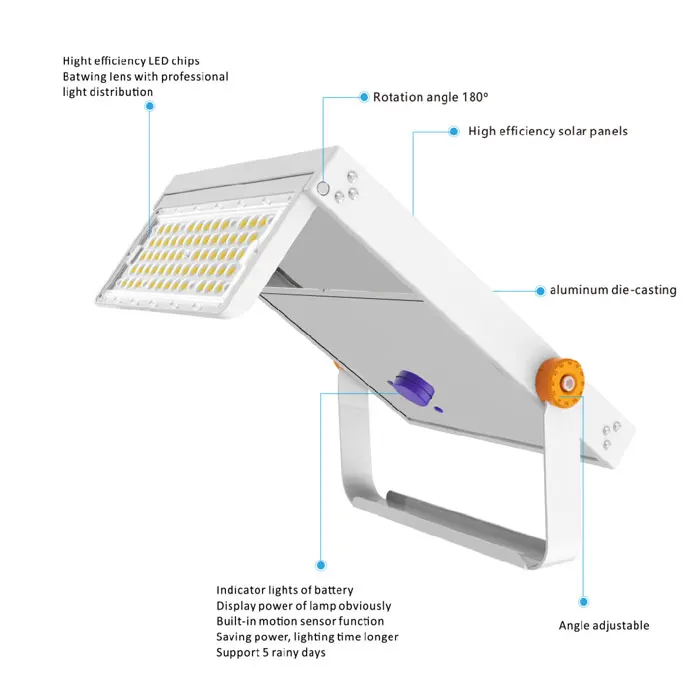 Hight efficiency LED chips
Batwing lens with professional light distribution

Rotation angle 180°

High efficiency solar panels

aluminum die-casting

Indicator lights of battery
Display power of lamp obviously
Built-in motion sensor function
Saving power, lighting time longer
Support 5 rainy days

Angle adjustable