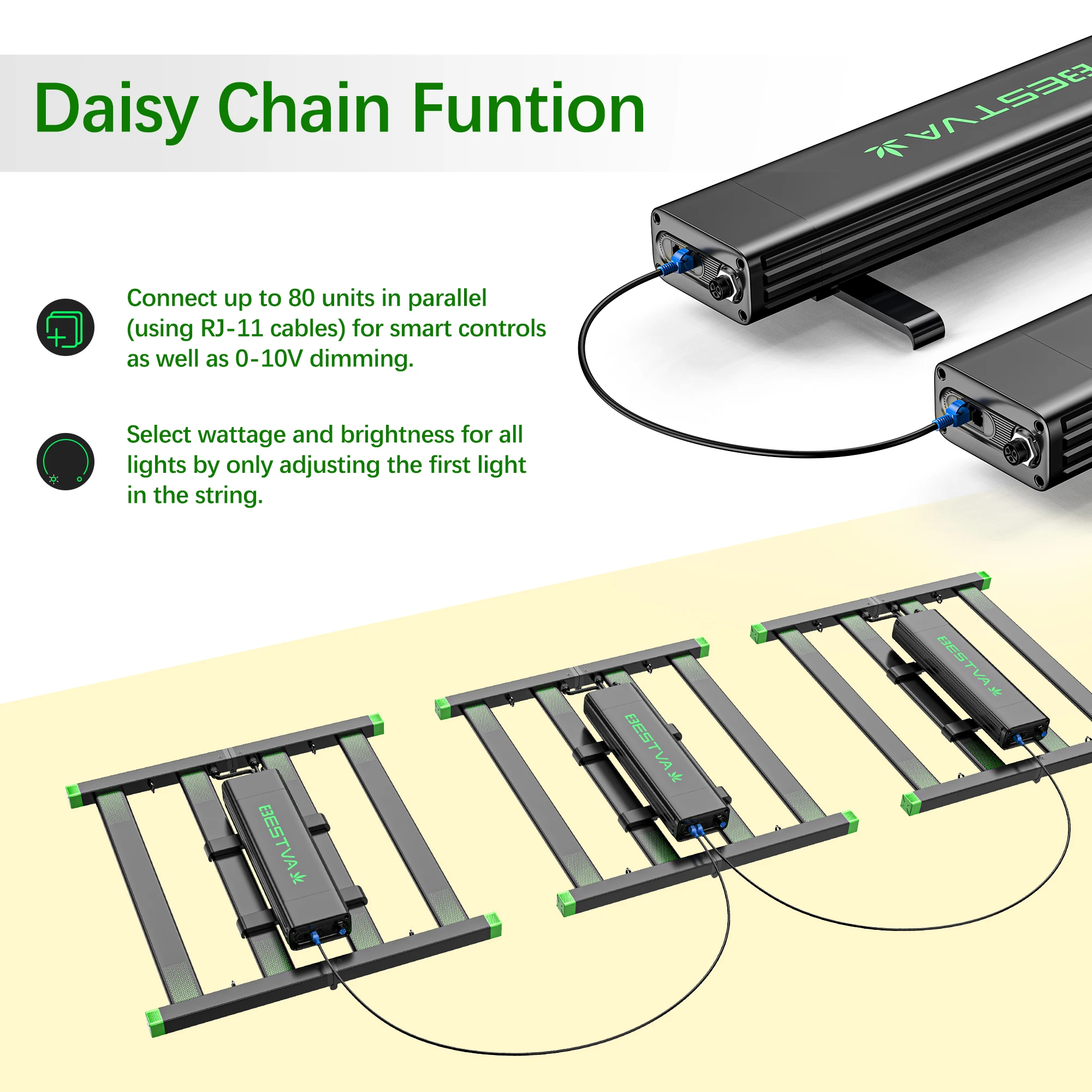 Daisy Chain Funtion

BESTVA

Connect up to 80 units in parallel (using RJ-11 cables) for smart controls as well as 0-10V dimming.

Select wattage and brightness for all lights by only adjusting the first light in the string.

BESTVA

BESTVA

BESTVA