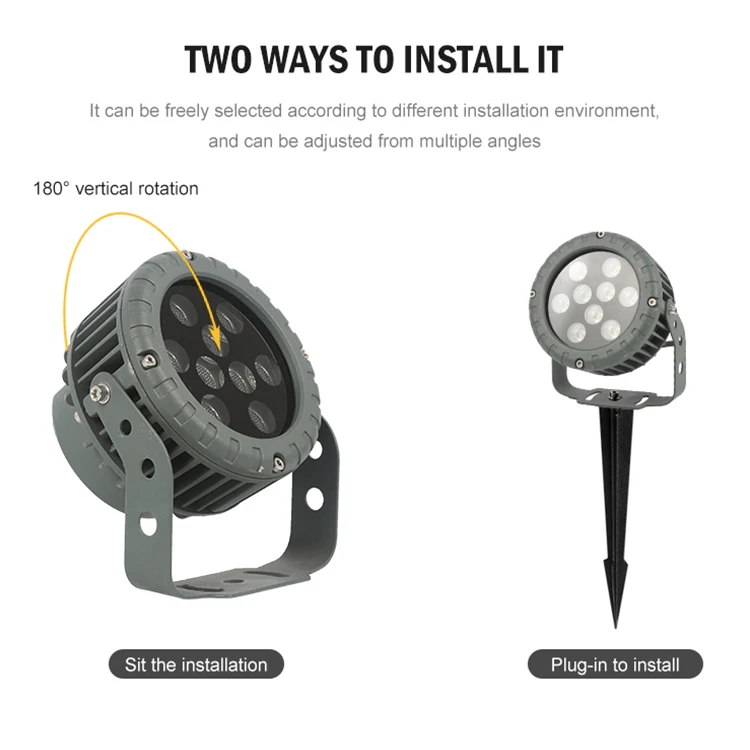 TWO WAYS TO INSTALL IT

It can be freely selected according to different installation environment, and can be adjusted from multiple angles

180° vertical rotation

Sit the installation

Plug-in to install