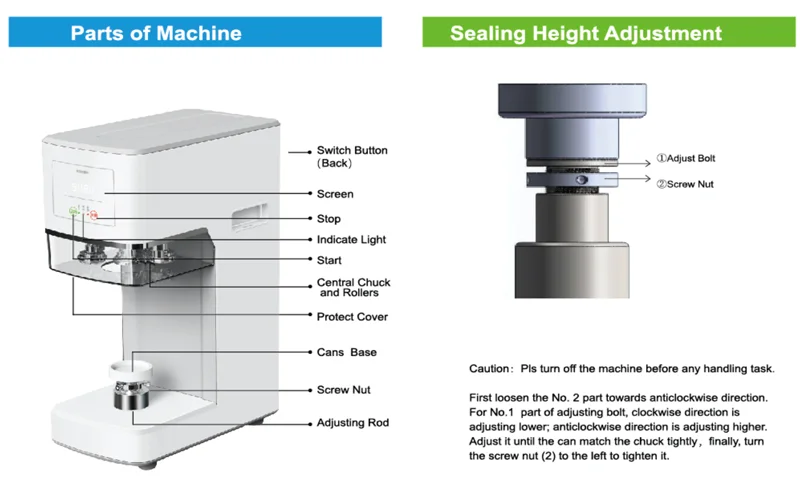 Parts of Machine

Switch Button (Back)

Screen

Stop

Indicate Light

Start

Central Chuck and Rollers

Protect Cover

Cans Base

Screw Nut

Adjusting Rod

Sealing Height Adjustment

①Adjust Bolt

②Screw Nut

Caution: Pls turn off the machine before any handling task.

First loosen the No. 2 part towards anticlockwise direction. For No.1 part of adjusting bolt, clockwise direction is adjusting lower; anticlockwise direction is adjusting higher. Adjust it until the can match the chuck tightly, finally, turn the screw nut (2) to the left to tighten it.