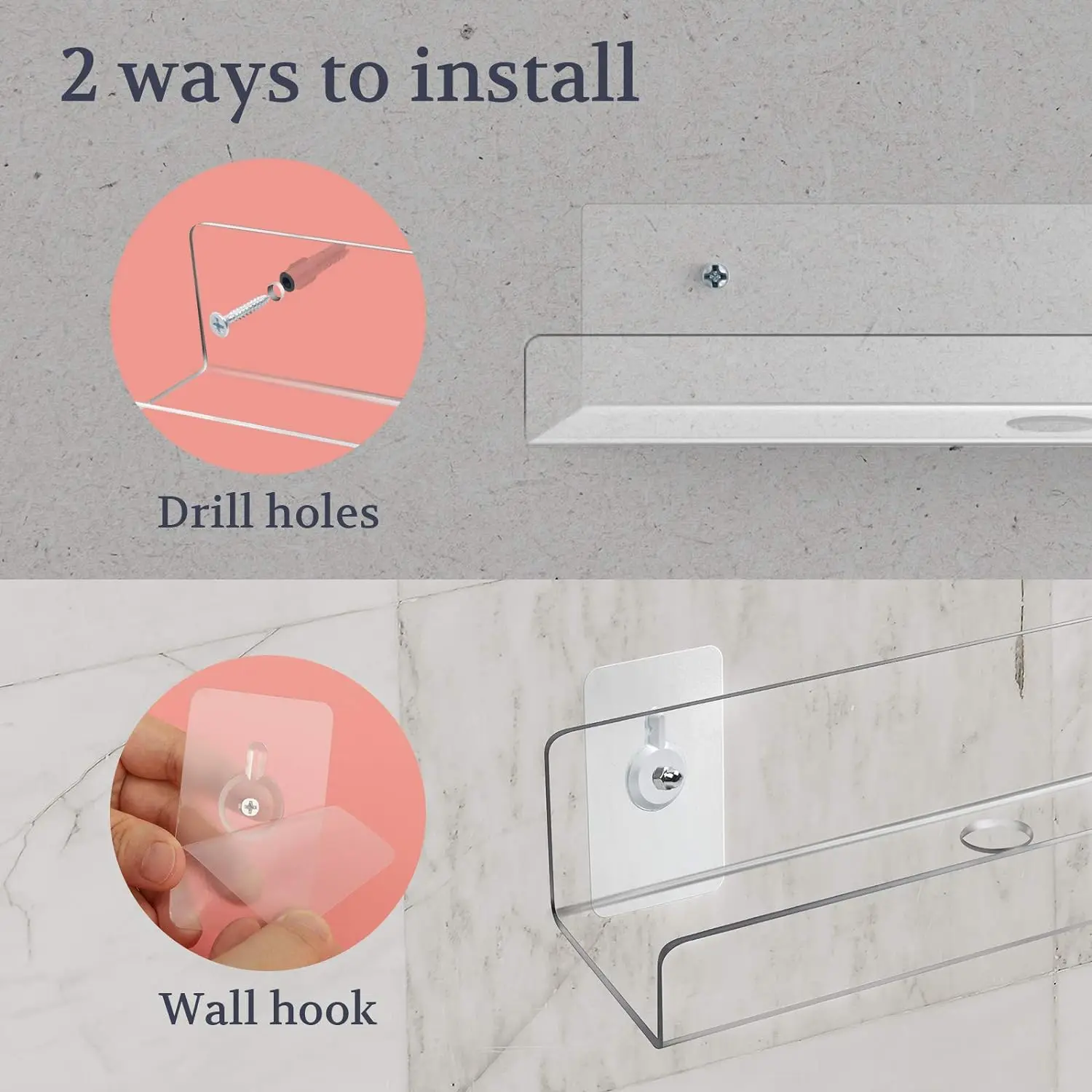 2 ways to install

Drill holes

Wall hook