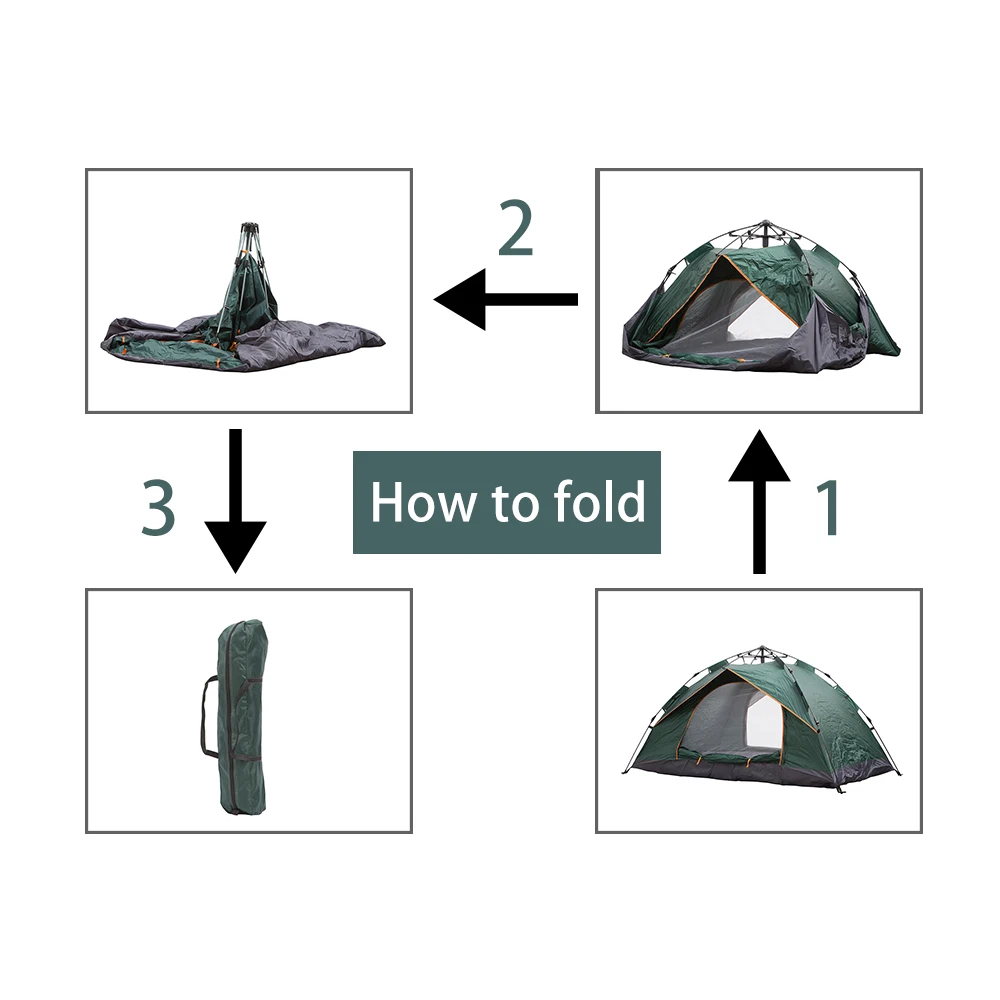 2

3

How to fold

1