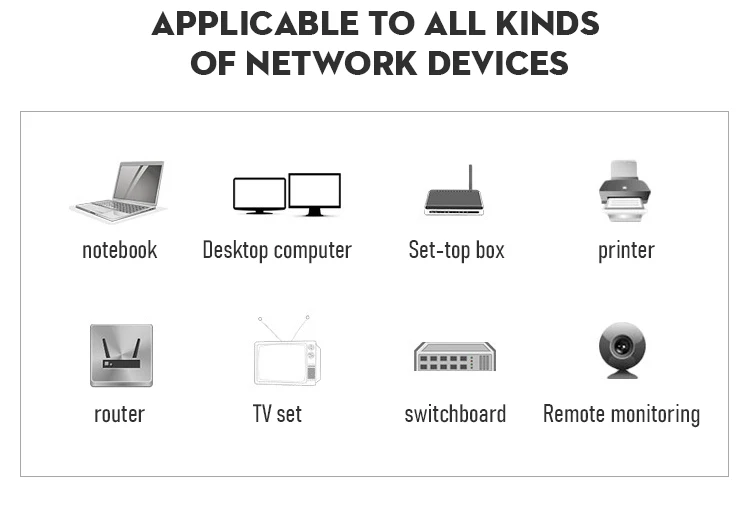 APPLICABLE TO ALL KINDS OF NETWORK DEVICES

notebook

Desktop computer

Set-top box

printer

router

TV set

switchboard

Remote monitoring