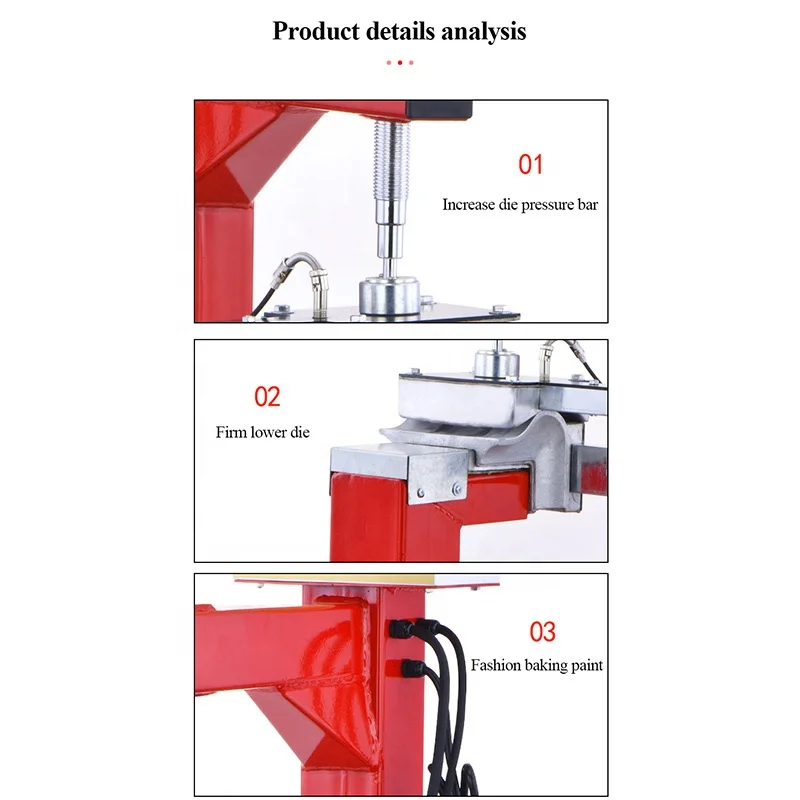 Product details analysis

01
Increase die pressure bar

02
Firm lower die

03
Fashion baking paint