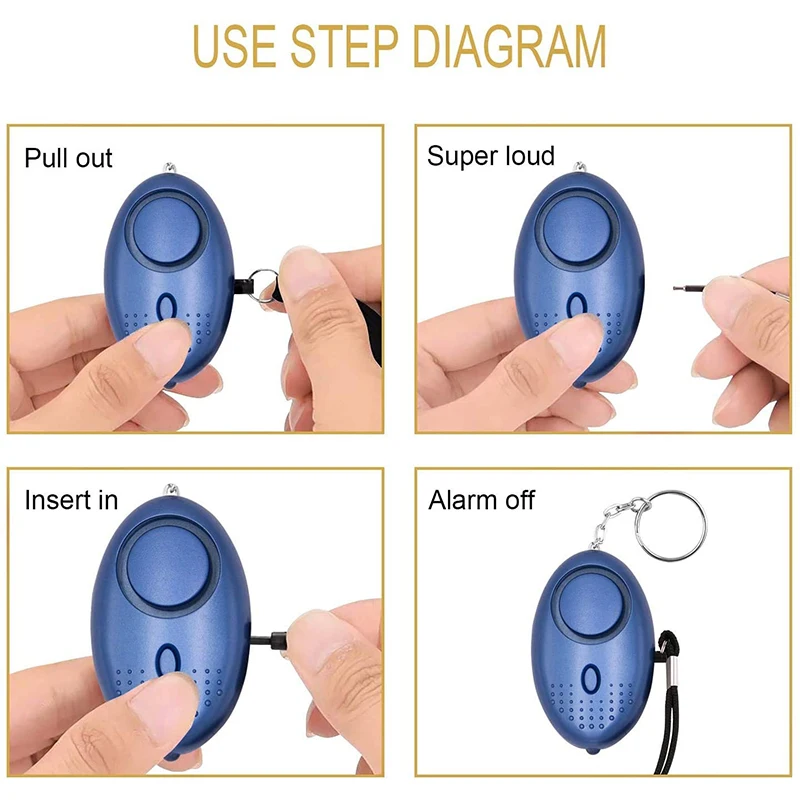 USE STEP DIAGRAM

Pull out

Super loud

Insert in

Alarm off