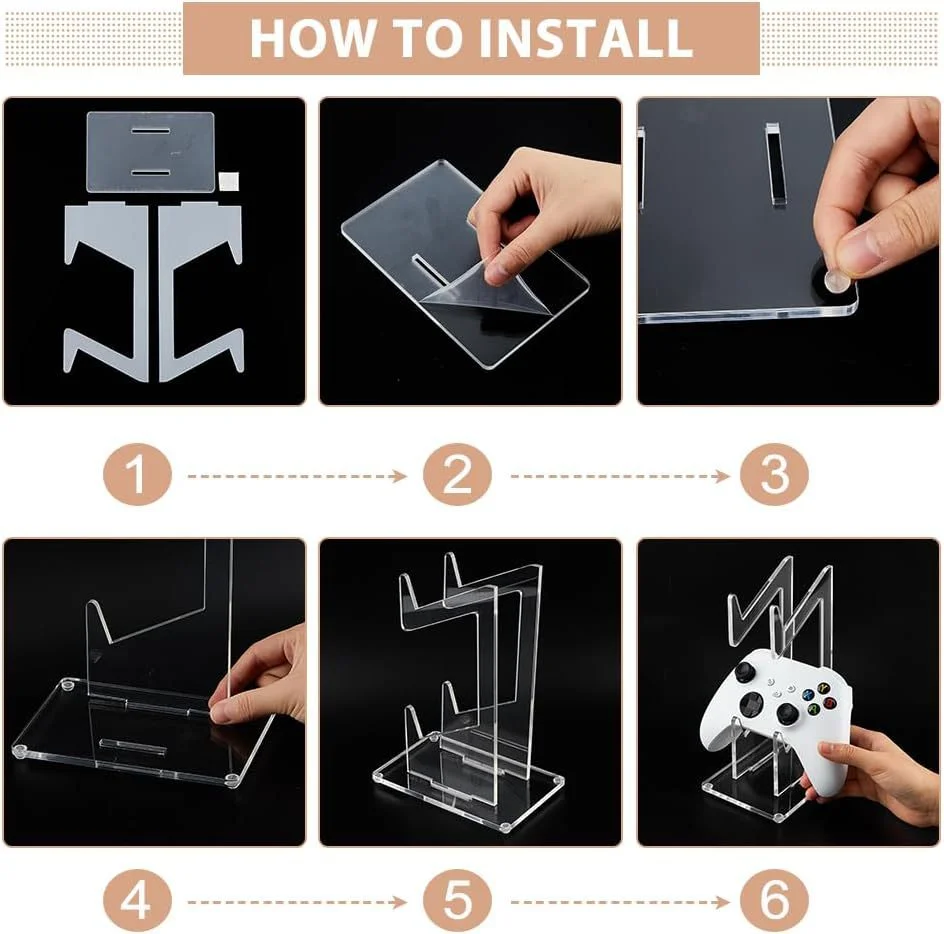 HOW TO INSTALL

1

2

3

4

5

6