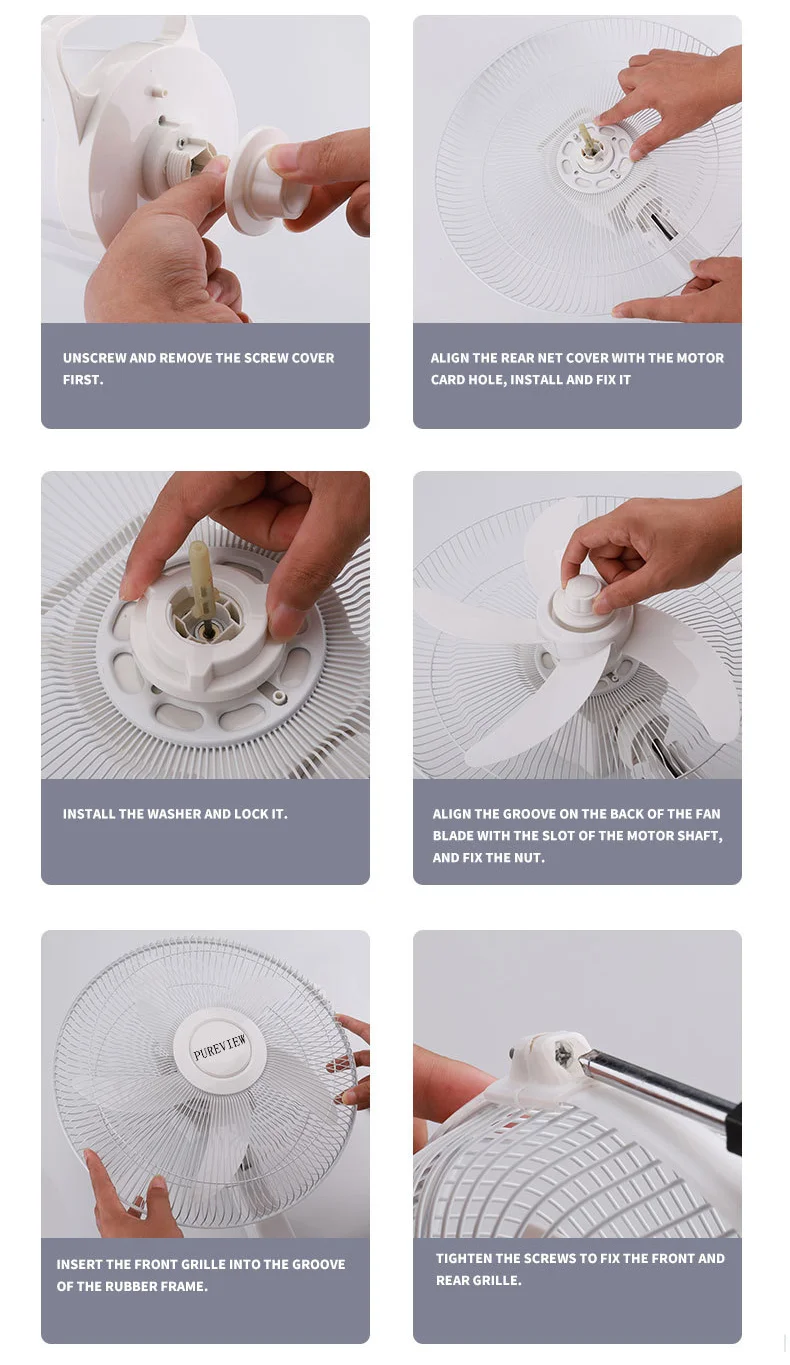 UNSCREW AND REMOVE THE SCREW COVER FIRST.

ALIGN THE REAR NET COVER WITH THE MOTOR CARD HOLE, INSTALL AND FIX IT

INSTALL THE WASHER AND LOCK IT.

ALIGN THE GROOVE ON THE BACK OF THE FAN BLADE WITH THE SLOT OF THE MOTOR SHAFT, AND FIX THE NUT.

PUREVIEW

INSERT THE FRONT GRILLE INTO THE GROOVE OF THE RUBBER FRAME.

TIGHTEN THE SCREWS TO FIX THE FRONT AND REAR GRILLE.