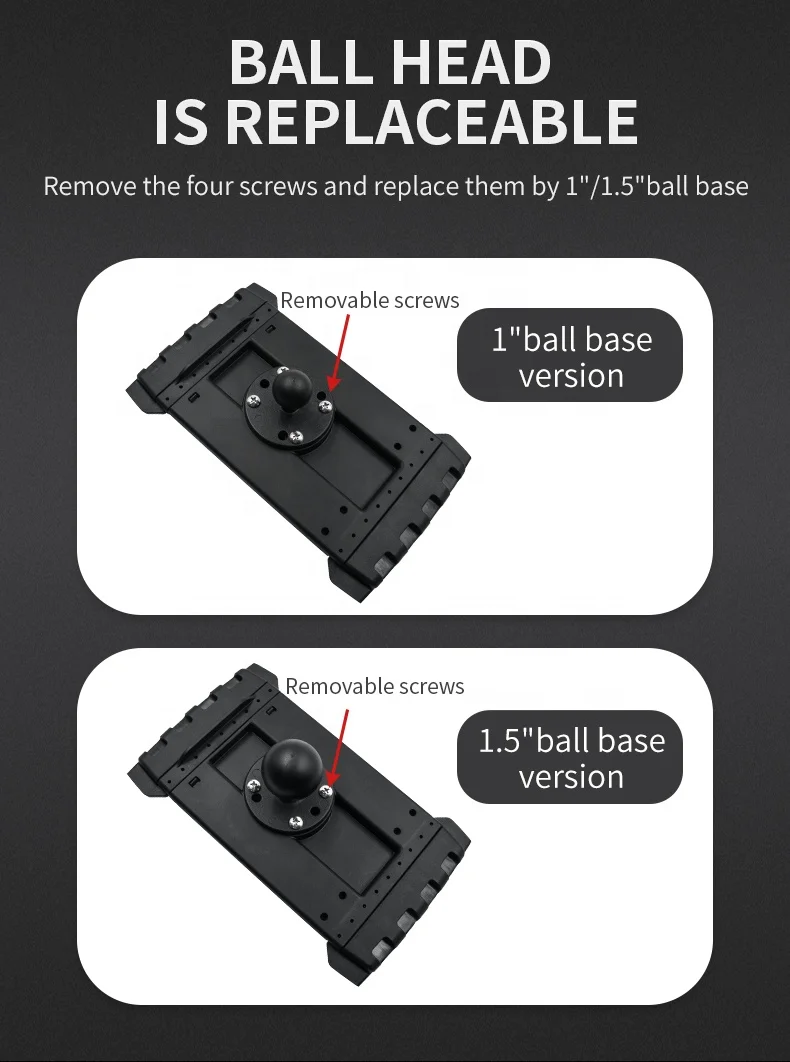 BALL HEAD
IS REPLACEABLE

Remove the four screws and replace them by 1"/1.5"ball base

Removable screws

1"ball base version

Removable screws

1.5"ball base version