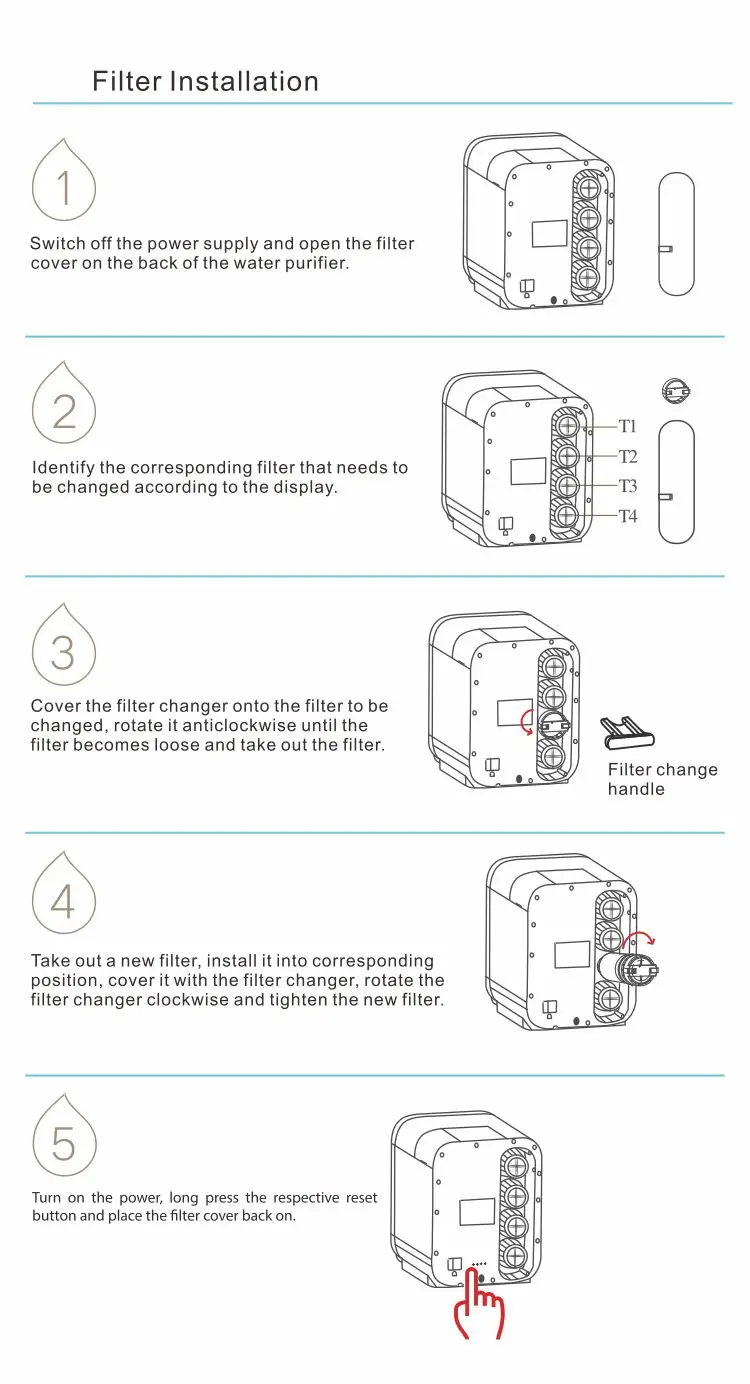 Filter Installation

1

Switch off the power supply and open the filter cover on the back of the water purifier.

2

Identify the corresponding filter that needs to be changed according to the display.

T1
T2
T3
T4

3

Cover the filter changer onto the filter to be changed, rotate it anticlockwise until the filter becomes loose and take out the filter.

Filter change handle

4

Take out a new filter, install it into corresponding position, cover it with the filter changer, rotate the filter changer clockwise and tighten the new filter.

5

Turn on the power, long press the respective reset button and place the filter cover back on.