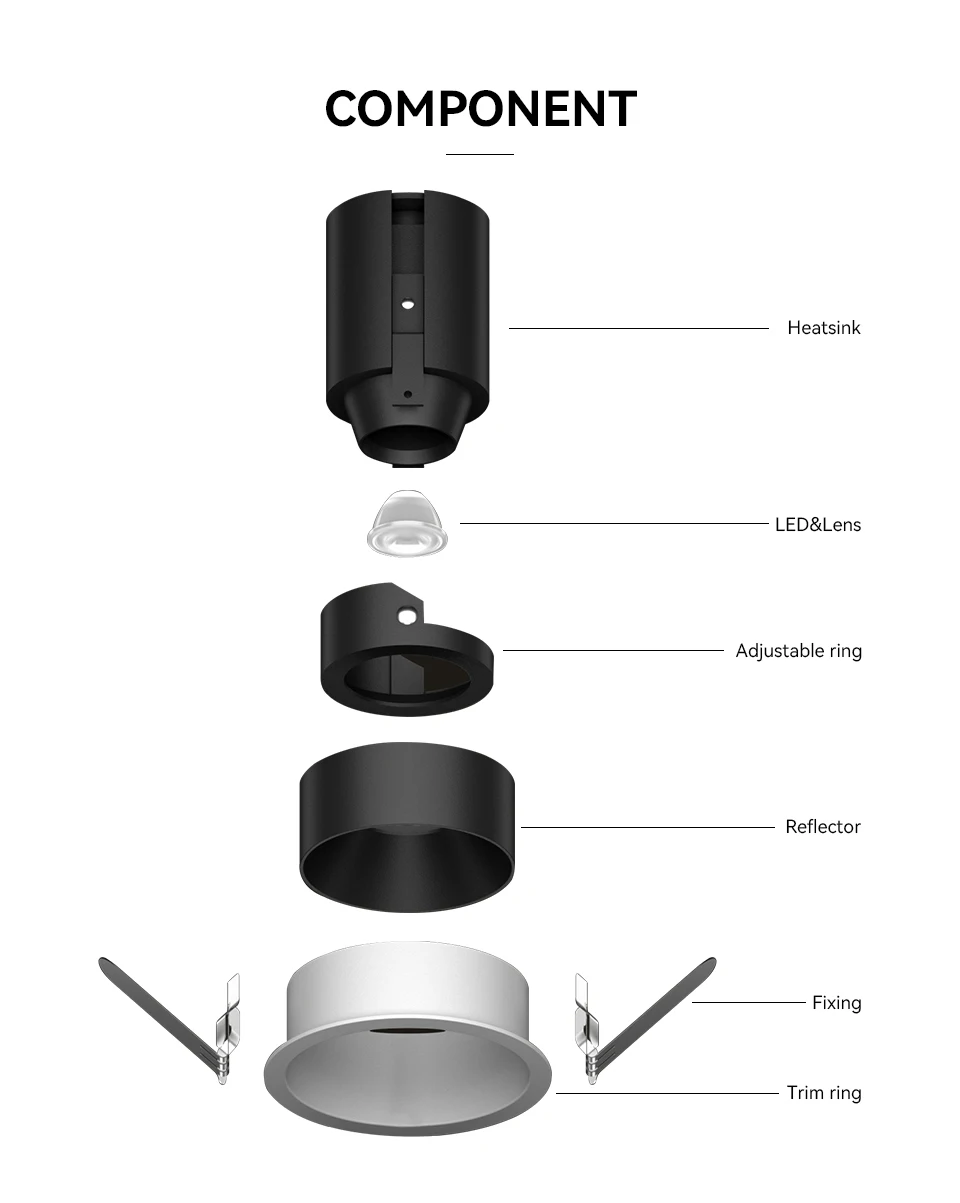 COMPONENT

Heatsink

LED&Lens

Adjustable ring

Reflector

Fixing

Trim ring