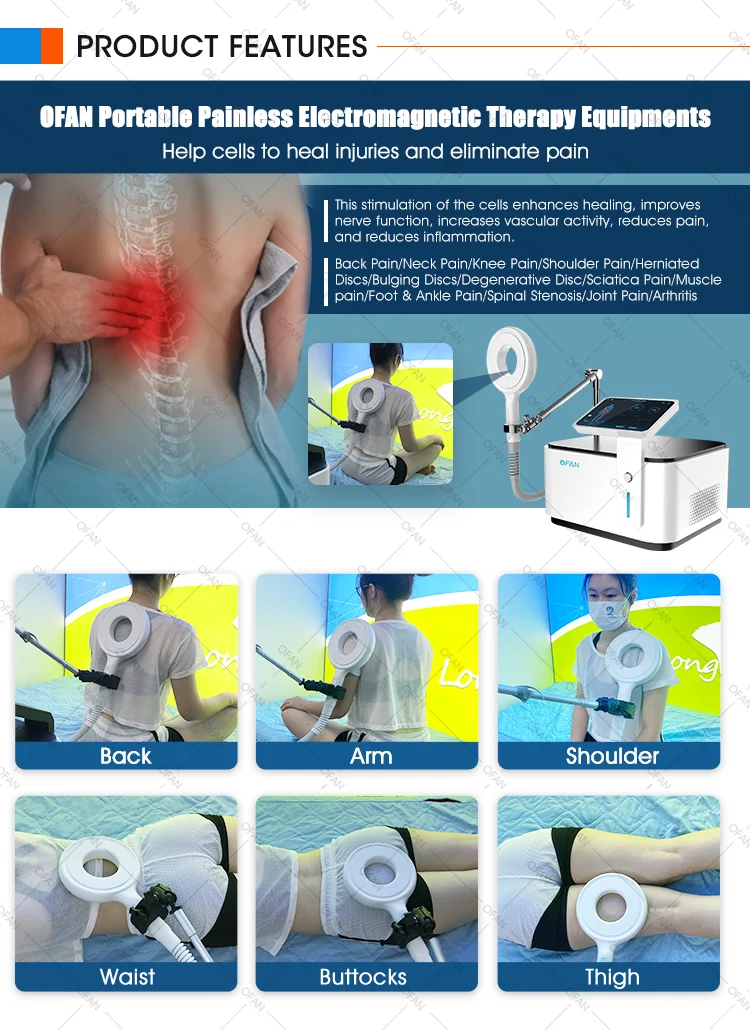 PRODUCT FEATURES

OFAN Portable Painless Electromagnetic Therapy Equipments

Help cells to heal injuries and eliminate pain

This stimulation of the cells enhances healing, improves nerve function, increases vascular activity, reduces pain, and reduces inflammation.

Back Pain/Neck Pain/Knee Pain/Shoulder Pain/Herniated Discs/Bulging Discs/Degenerative Disc/Sciatica Pain/Muscle pain/Foot & Ankle Pain/Spinal Stenosis/Joint Pain/Arthritis

OFAN

Back

Arm

Shoulder

Waist

Buttocks

Thigh