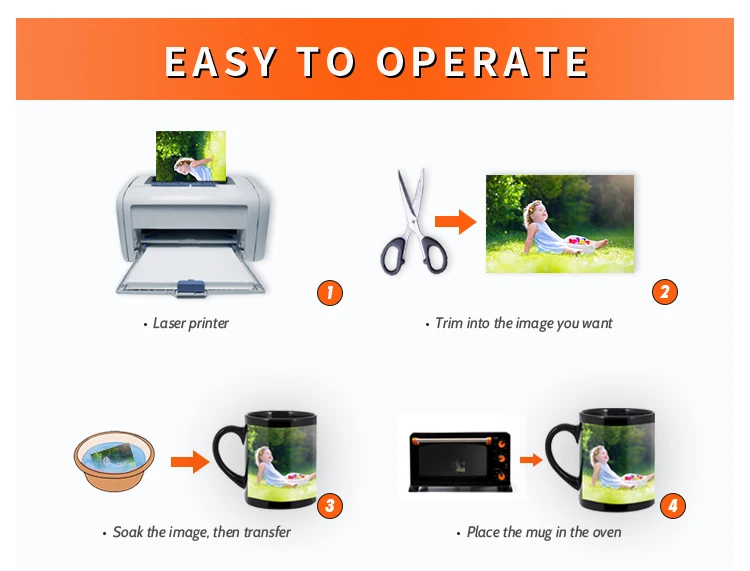 EASY TO OPERATE

1

• Laser printer

2

• Trim into the image you want

3

• Soak the image, then transfer

4

• Place the mug in the oven