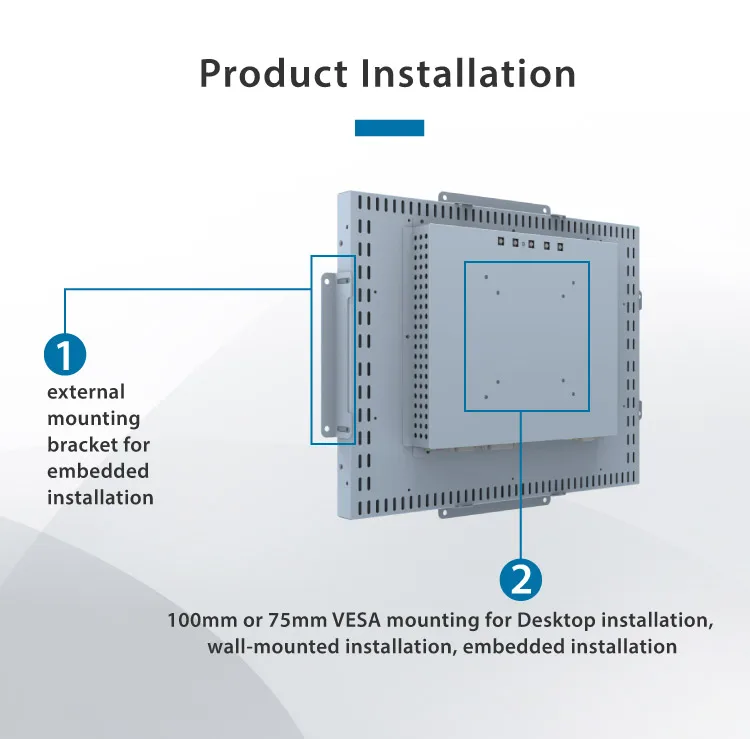 Product Installation

1
external mounting bracket for embedded installation

2
100mm or 75mm VESA mounting for Desktop installation, wall-mounted installation, embedded installation