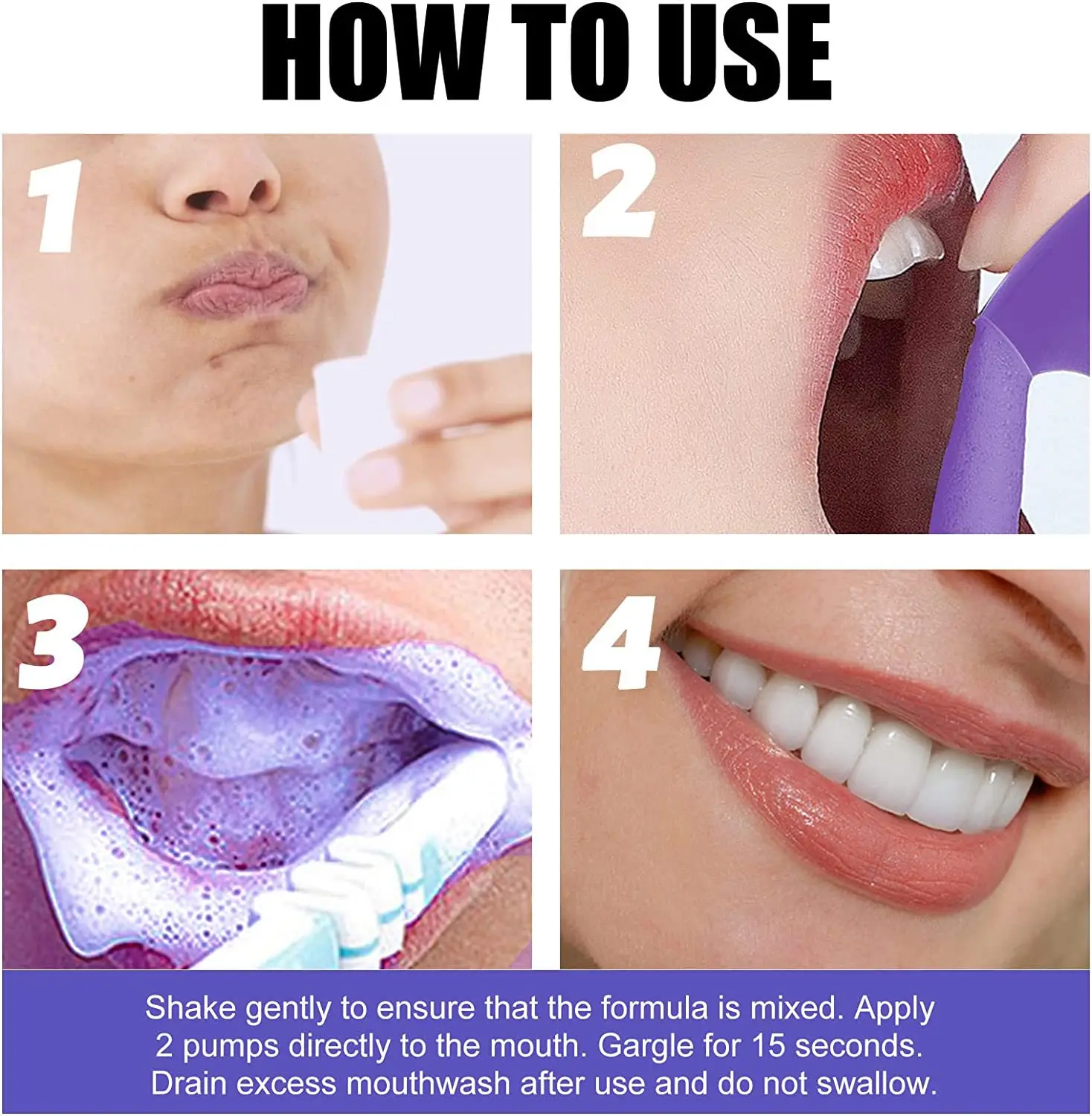 HOW TO USE

1

2

3

4

Shake gently to ensure that the formula is mixed. Apply 2 pumps directly to the mouth. Gargle for 15 seconds. Drain excess mouthwash after use and do not swallow.