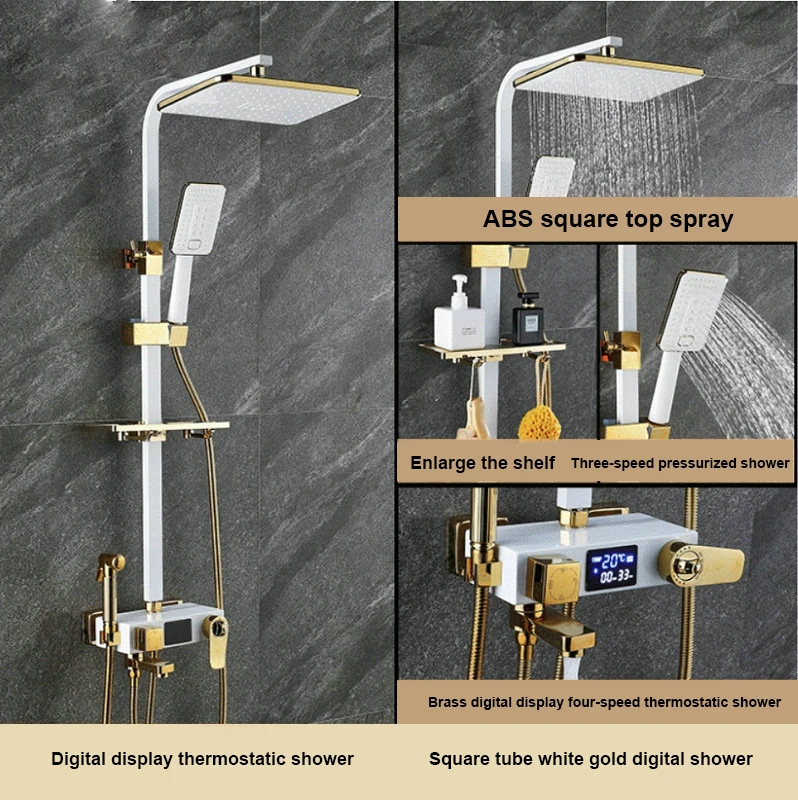 ABS square top spray

Enlarge the shelf

Three-speed pressurized shower

20°C
00-33-

Brass digital display four-speed thermostatic shower

Digital display thermostatic shower

Square tube white gold digital shower