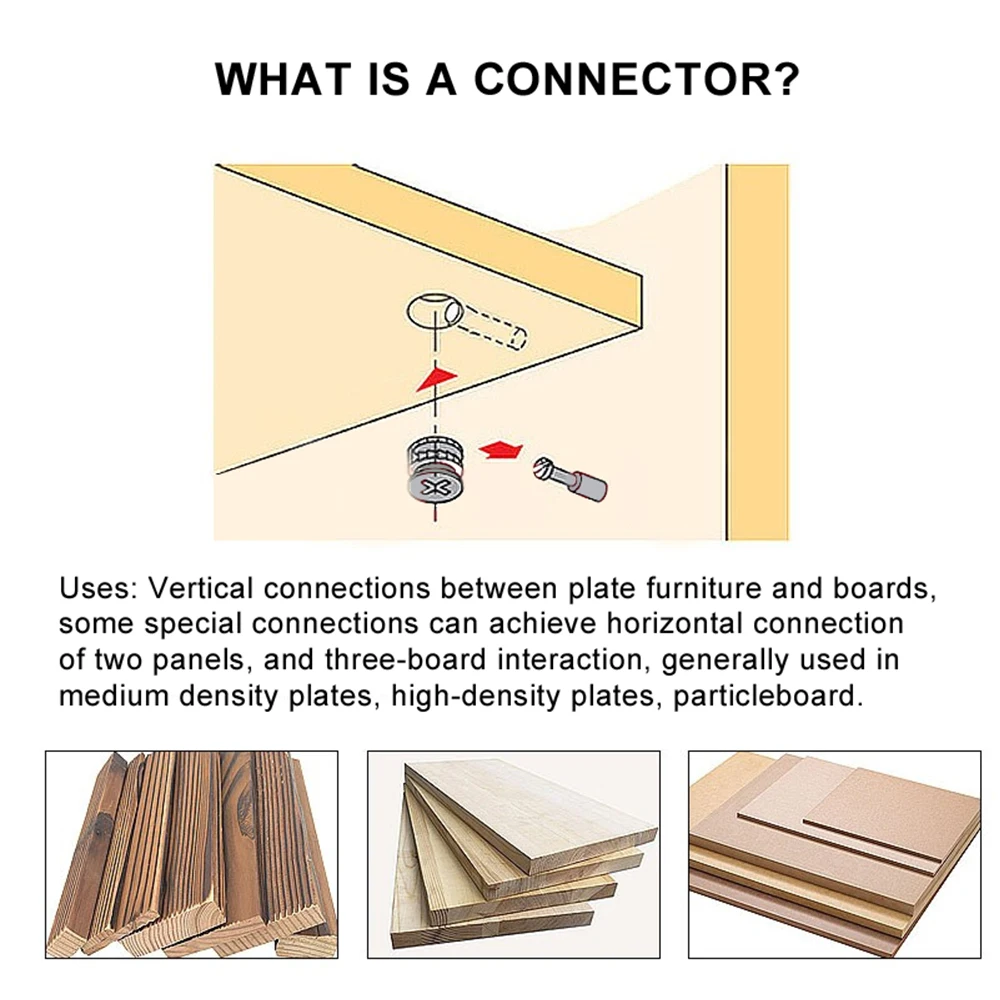 WHAT IS A CONNECTOR?

Uses: Vertical connections between plate furniture and boards, some special connections can achieve horizontal connection of two panels, and three-board interaction, generally used in medium density plates, high-density plates, particleboard.