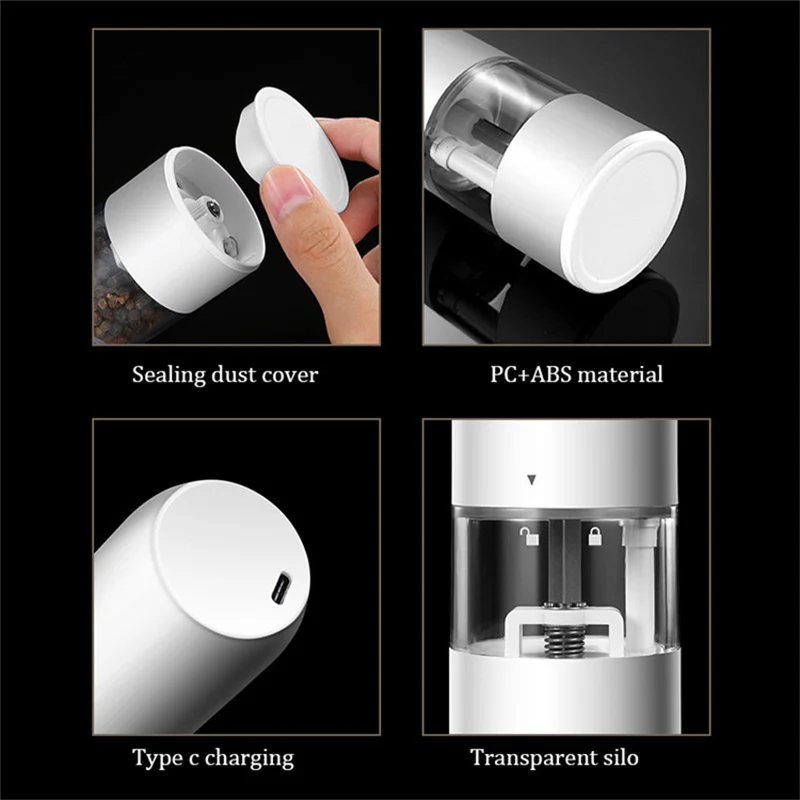 Sealing dust cover

PC+ABS material

Type c charging

Transparent silo