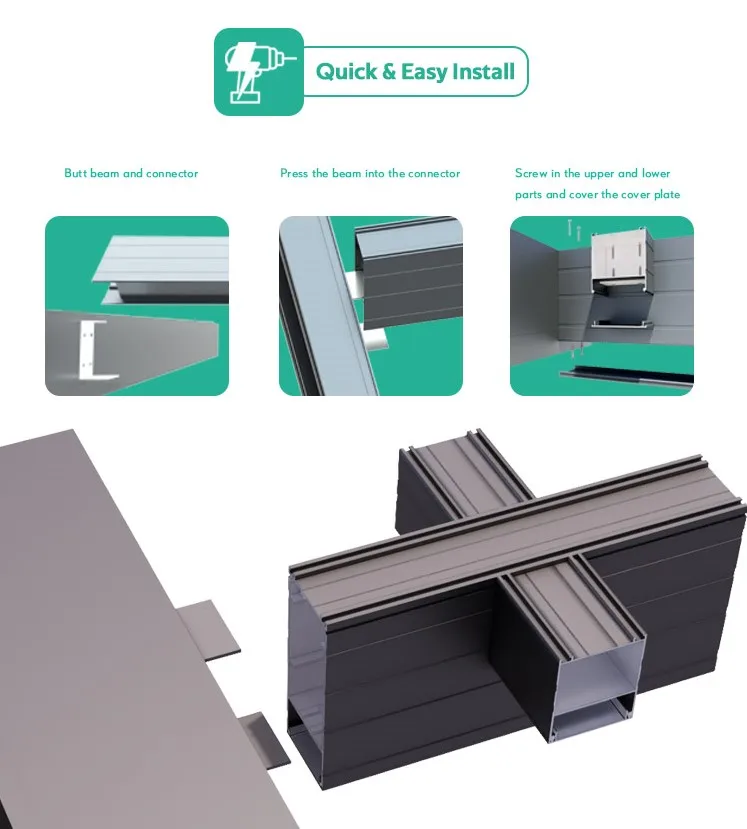 Quick & Easy Install

Butt beam and connector

Press the beam into the connector

Screw in the upper and lower parts and cover the cover plate