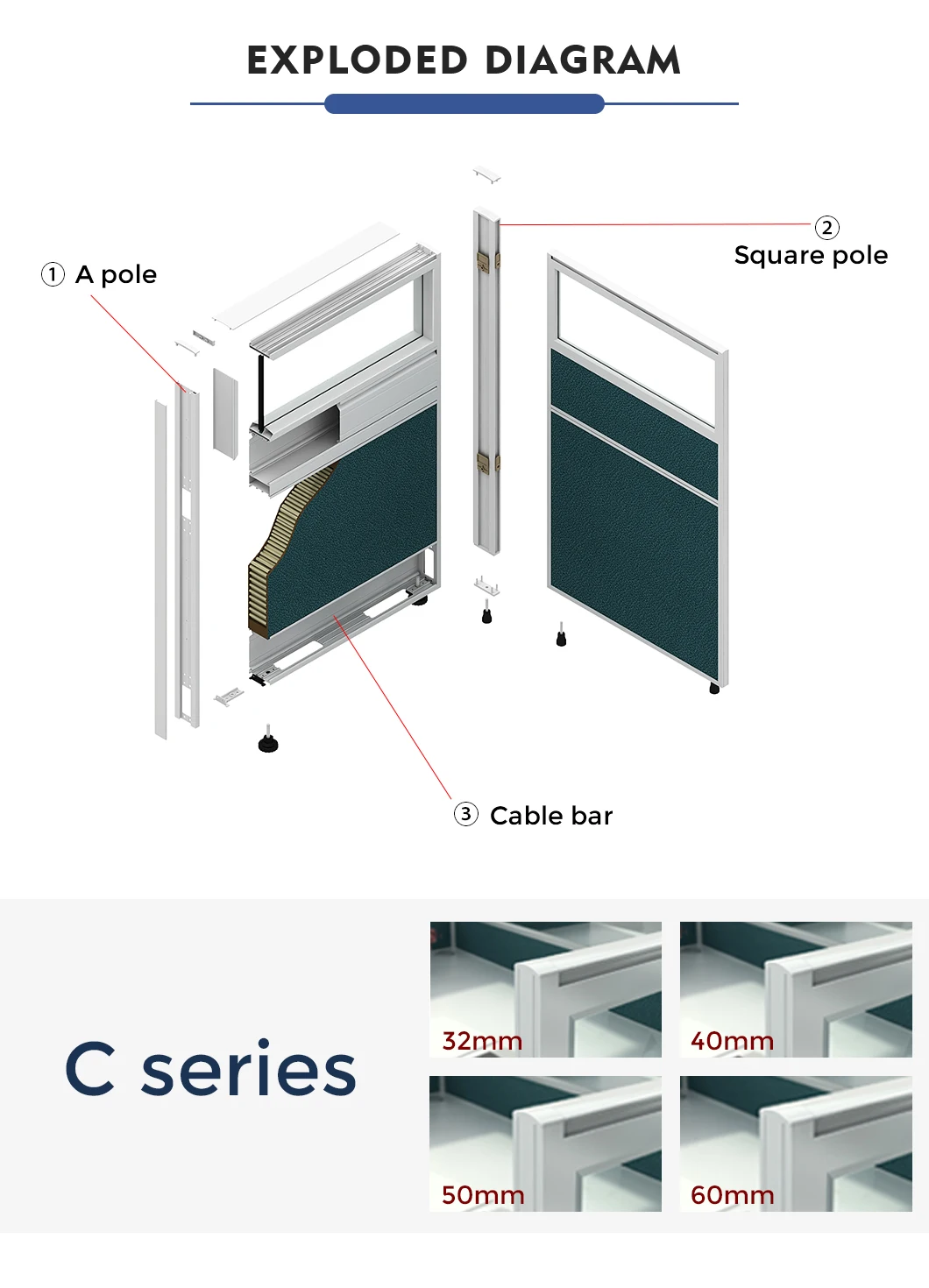 EXPLODED DIAGRAM

① A pole

② Square pole

③ Cable bar

C series

32mm

40mm

50mm

60mm