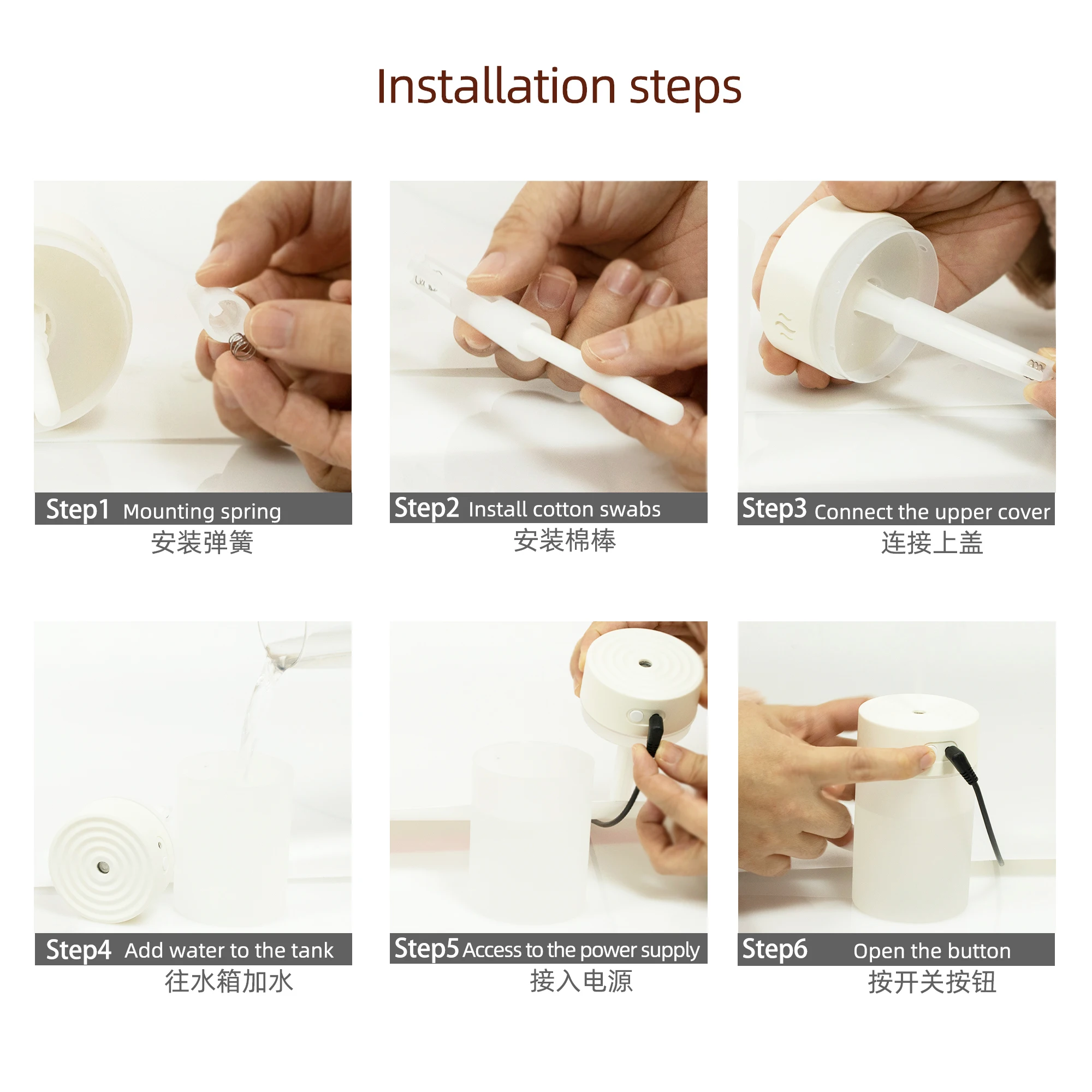 Installation steps

Step1 Mounting spring
安装弹簧

Step2 Install cotton swabs
安装棉棒

Step3 Connect the upper cover
连接上盖

Step4 Add water to the tank
往水箱加水

Step5 Access to the power supply
接入电源

Step6 Open the button
按开关按钮